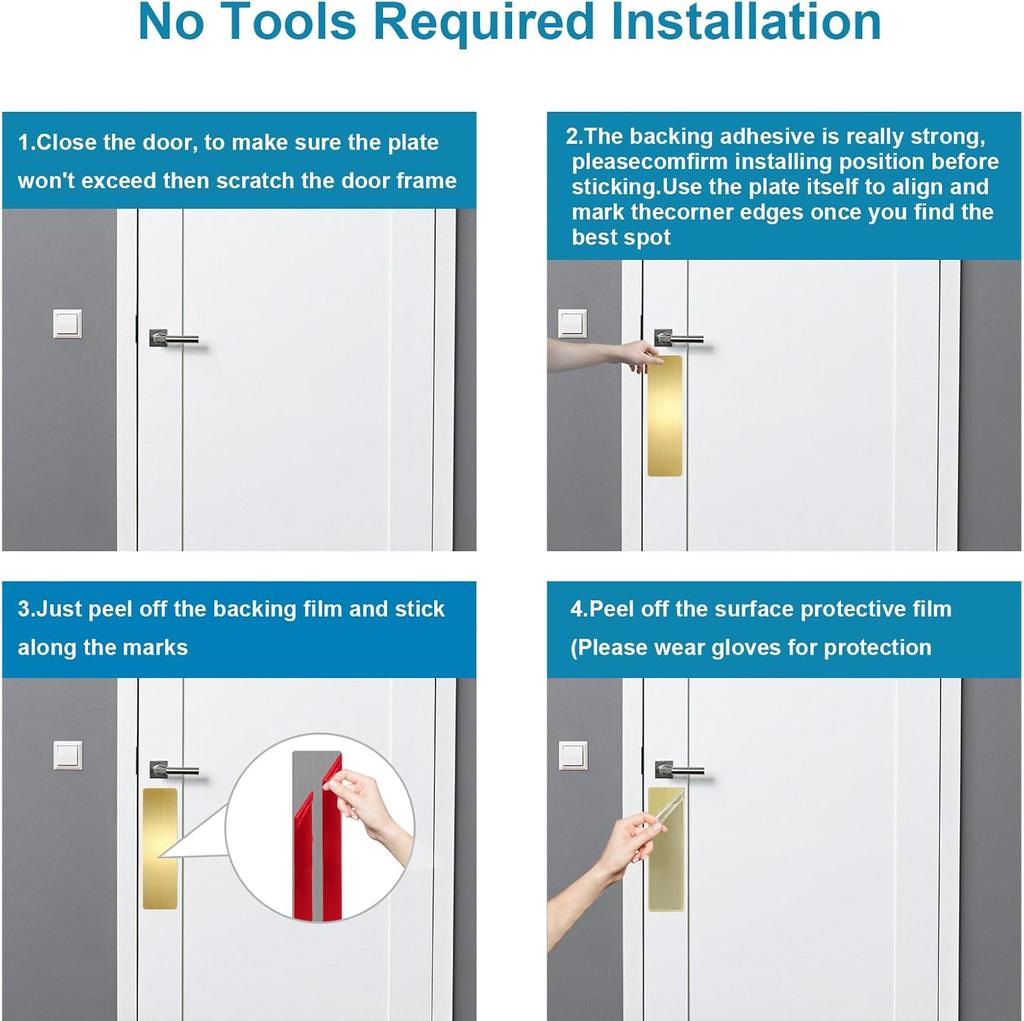 No Tools Required Installation

1.Close the door, to make sure the plate won't exceed then scratch the door frame

2.The backing adhesive is really strong, pleasecomfirm installing position before sticking.Use the plate itself to align and mark thecorner edges once you find the best spot

3.Just peel off the backing film and stick along the marks

4.Peel off the surface protective film (Please wear gloves for protection