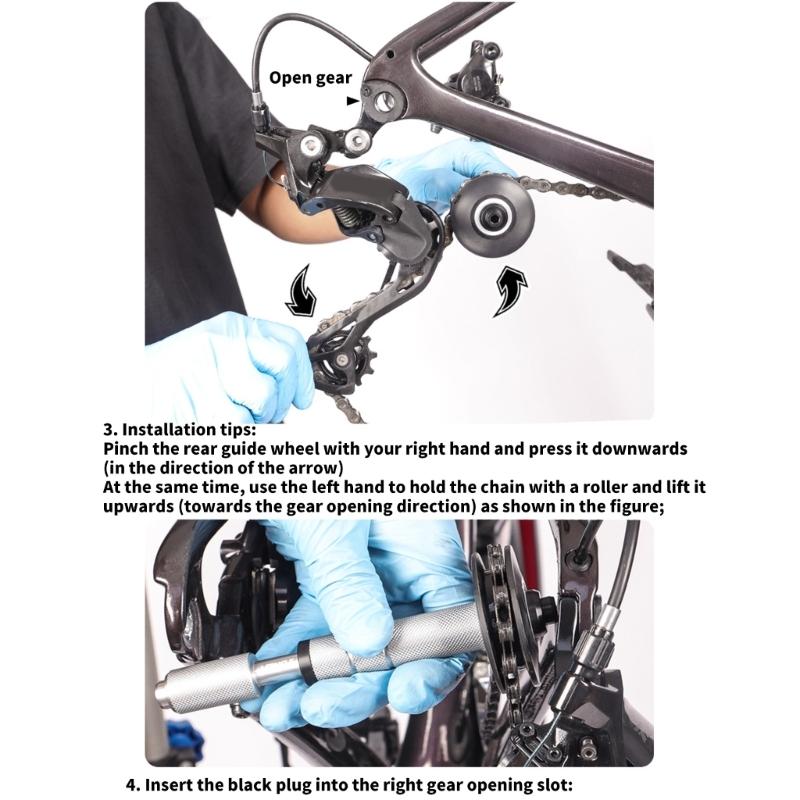 Open gear

3. Installation tips:
Pinch the rear guide wheel with your right hand and press it downwards (in the direction of the arrow)
At the same time, use the left hand to hold the chain with a roller and lift it upwards (towards the gear opening direction) as shown in the figure;

4. Insert the black plug into the right gear opening slot: