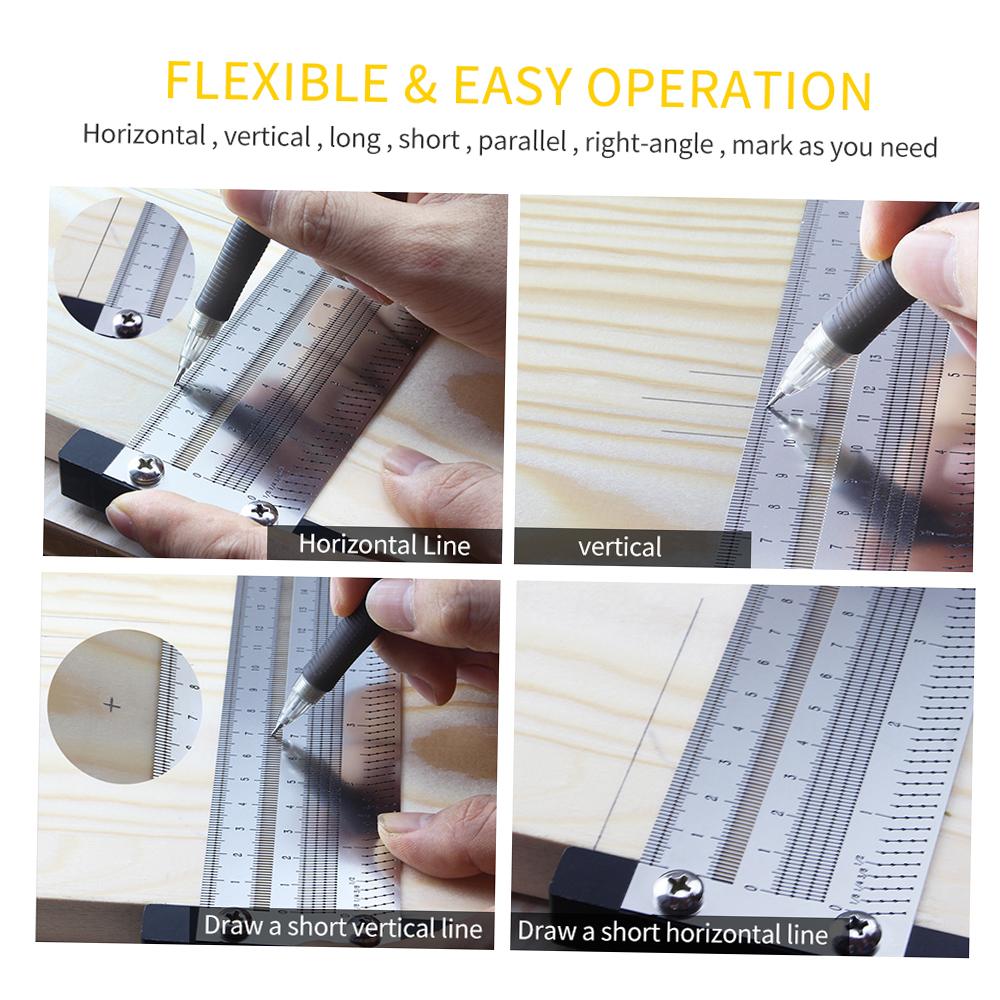 FLEXIBLE & EASY OPERATION

Horizontal , vertical , long , short , parallel , right-angle , mark as you need

Horizontal Line

vertical

Draw a short vertical line

Draw a short horizontal line