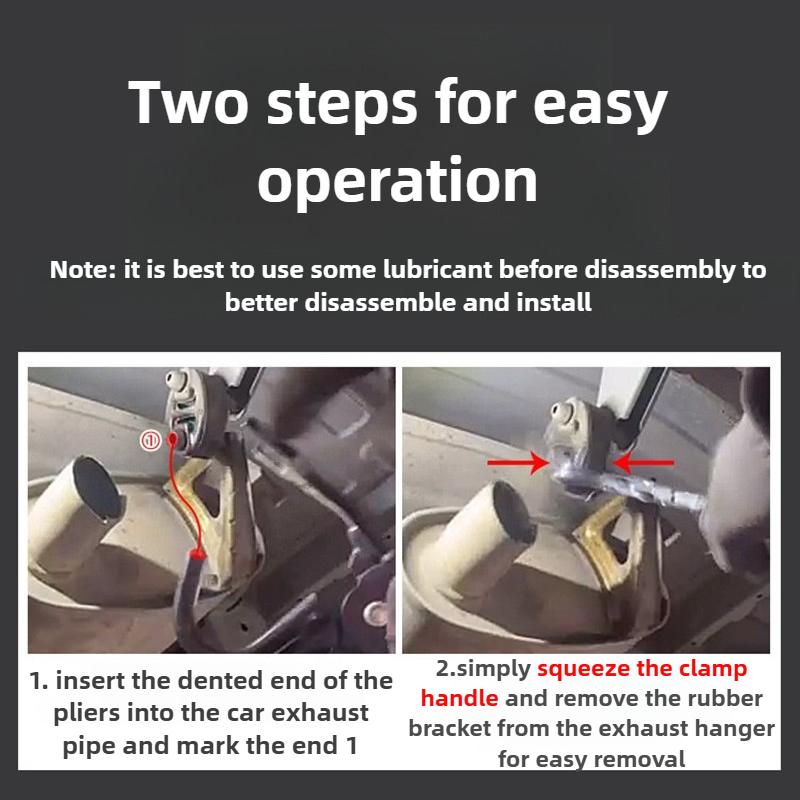 Two steps for easy operation

Note: it is best to use some lubricant before disassembly to better disassemble and install

①

1. insert the dented end of the pliers into the car exhaust pipe and mark the end 1

2.simply squeeze the clamp handle and remove the rubber bracket from the exhaust hanger for easy removal