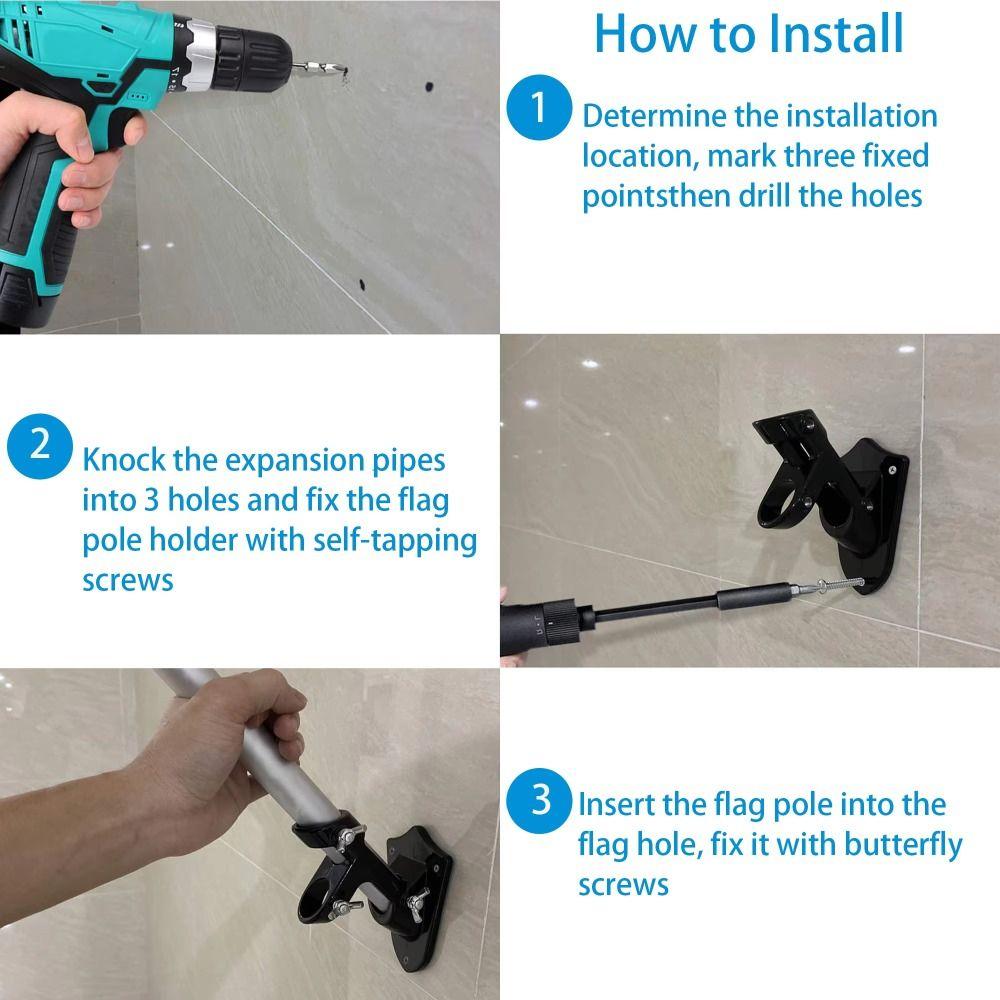 How to Install

1 Determine the installation location, mark three fixed pointsthen drill the holes

2 Knock the expansion pipes into 3 holes and fix the flag pole holder with self-tapping screws

3 Insert the flag pole into the flag hole, fix it with butterfly screws