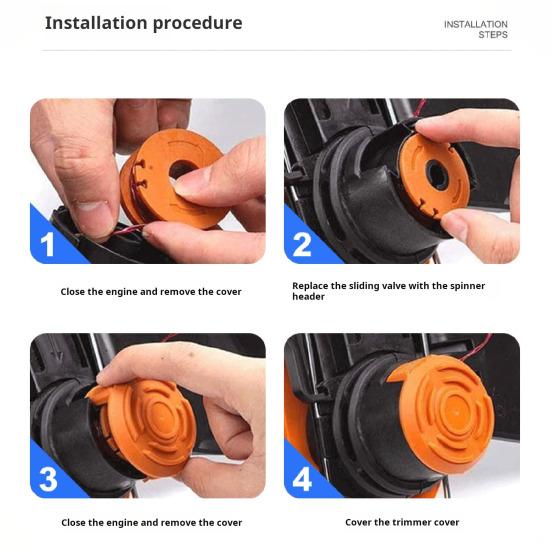 Installation procedure

INSTALLATION STEPS

1

Close the engine and remove the cover

2

Replace the sliding valve with the spinner header

3

Close the engine and remove the cover

4

Cover the trimmer cover