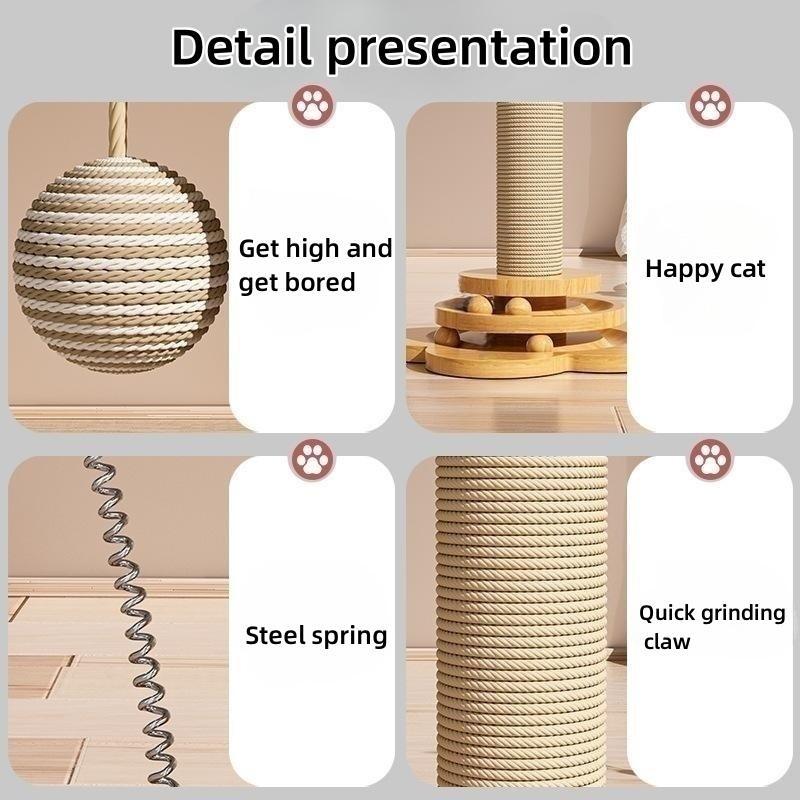 Detail presentation

Get high and get bored

Happy cat

Steel spring

Quick grinding claw