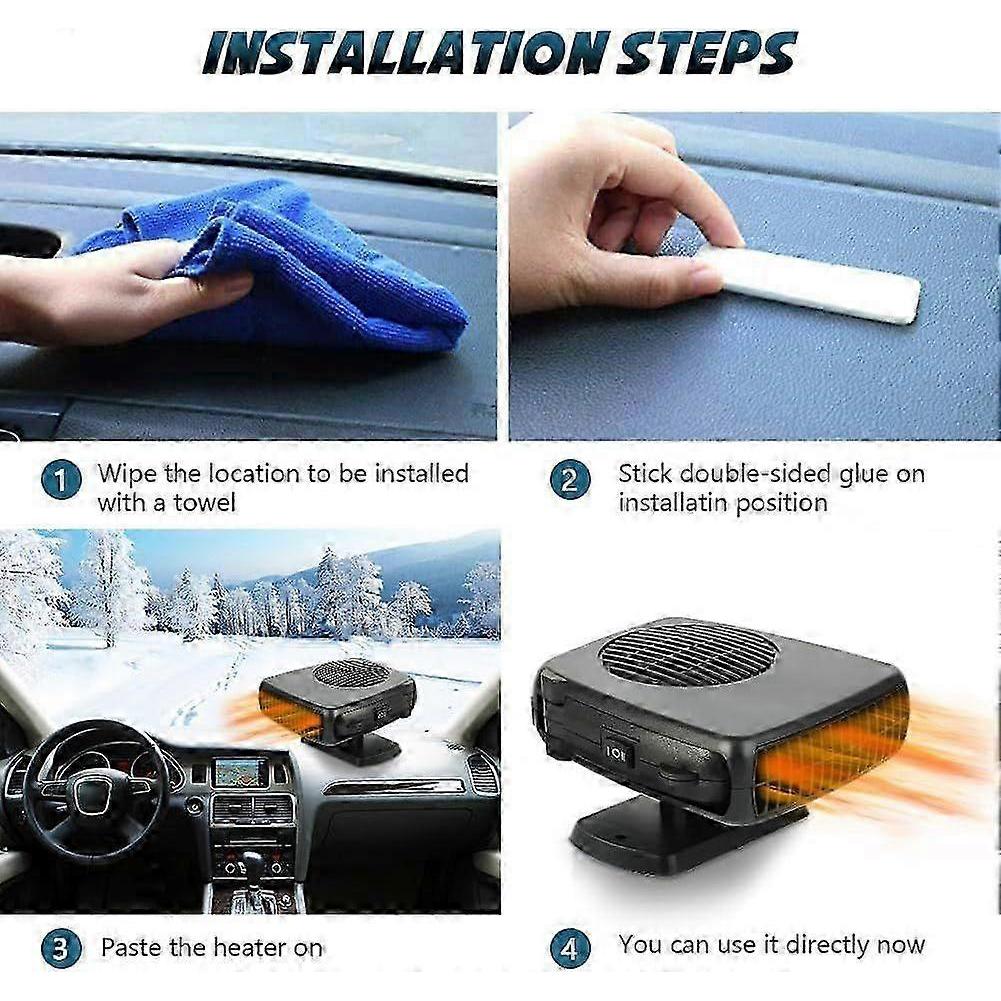 INSTALLATION STEPS

1 Wipe the location to be installed with a towel

2 Stick double-sided glue on installatin position

3 Paste the heater on

4 You can use it directly now