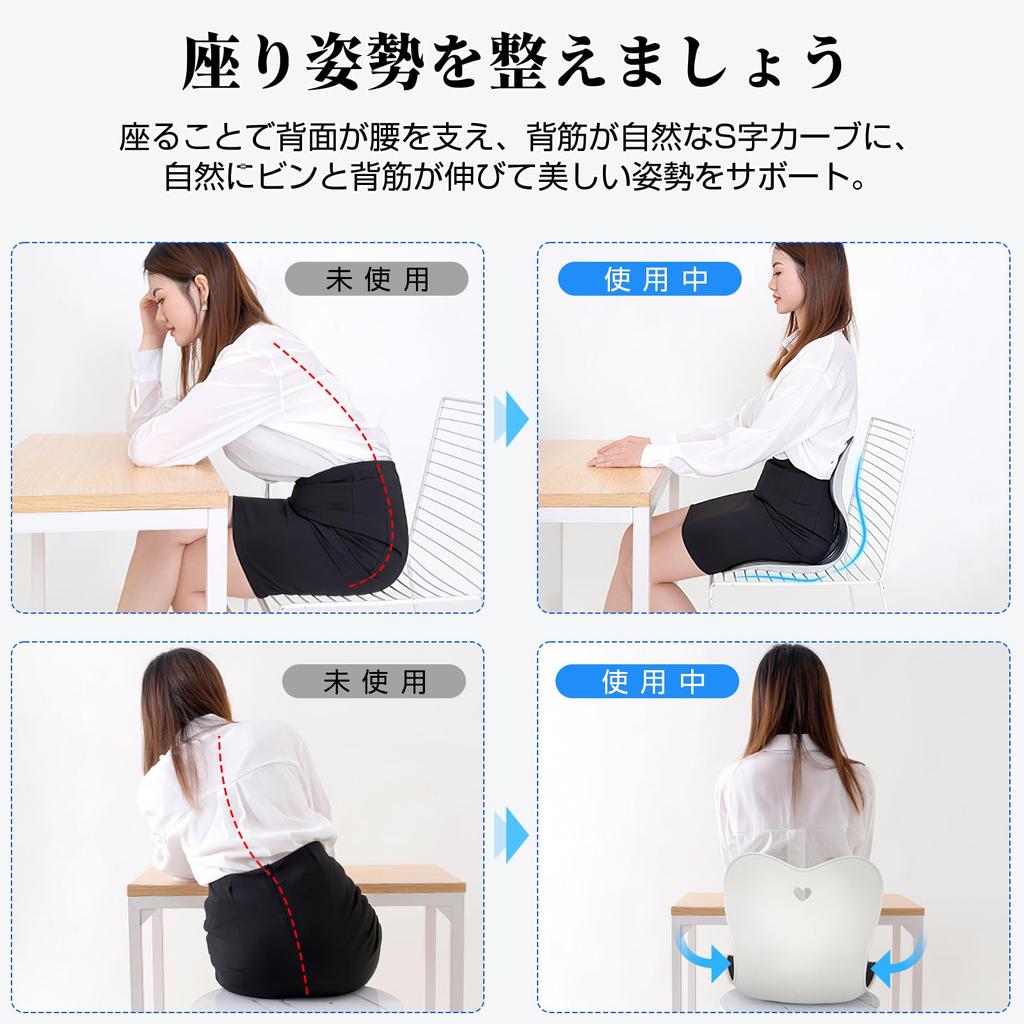 座り姿勢を整えましょう

座ることで背面が腰を支え、背筋が自然なS字カーブに、自然にピンと背筋が伸びて美しい姿勢をサポート。

未使用

使用中

未使用

使用中