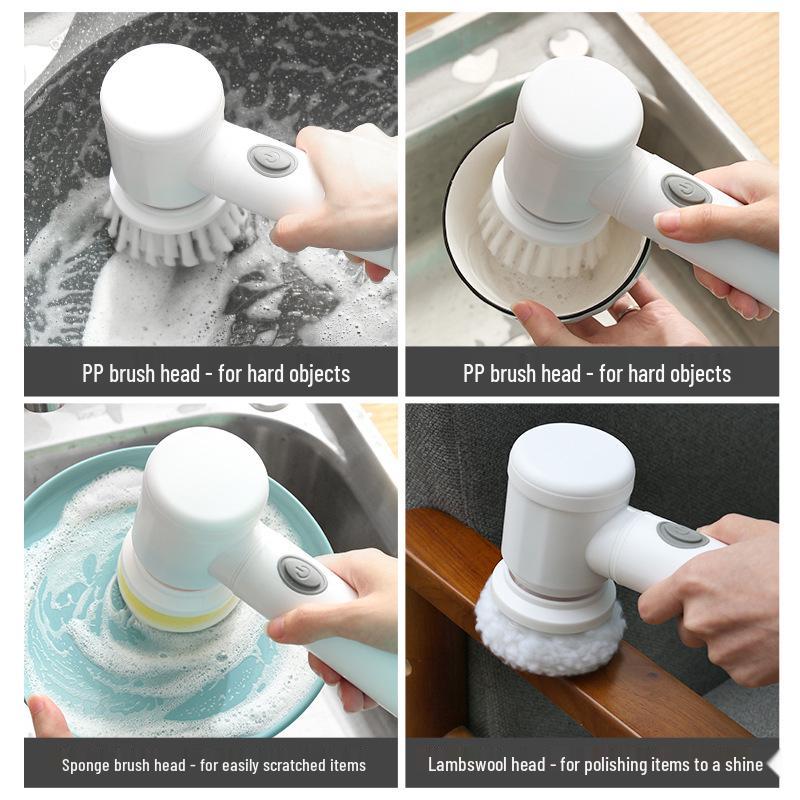 PP brush head - for hard objects

PP brush head - for hard objects

Sponge brush head - for easily scratched items

Lambswool head - for polishing items to a shine