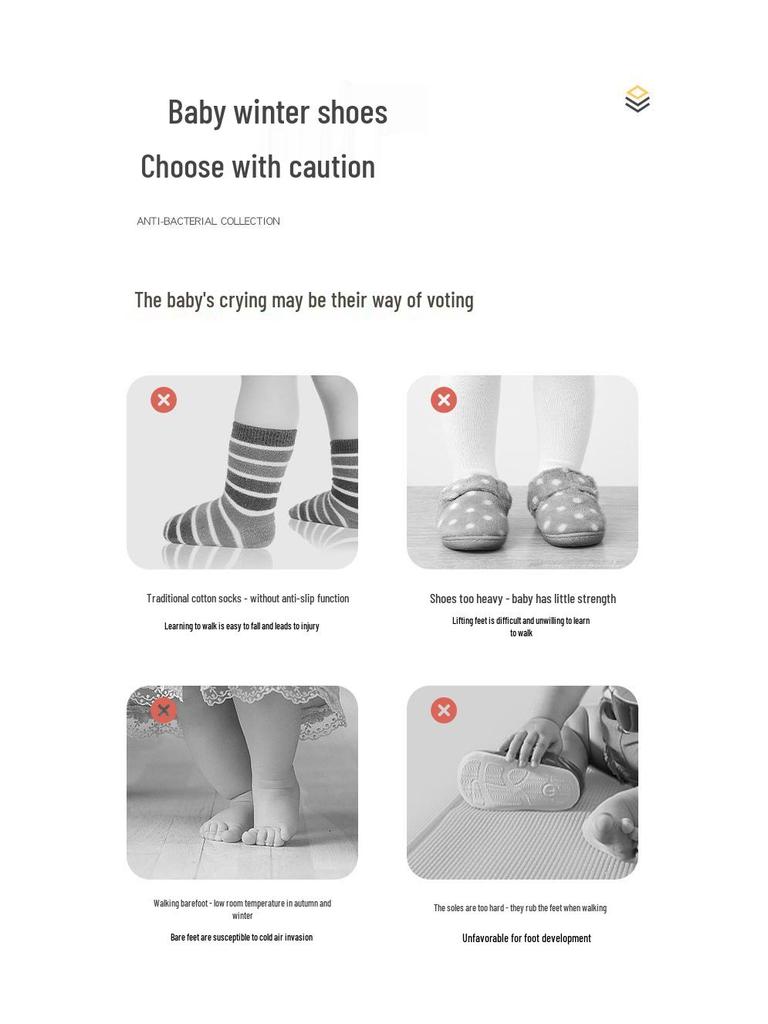 Baby winter shoes

Choose with caution

ANTI-BACTERIAL COLLECTION

The baby's crying may be their way of voting

Traditional cotton socks - without anti-slip function

Learning to walk is easy to fall and leads to injury

Shoes too heavy - baby has little strength

Lifting feet is difficult and unwilling to learn to walk

Walking barefoot - low room temperature in autumn and winter

Bare feet are susceptible to cold air invasion

The soles are too hard - they rub the feet when walking

Unfavorable for foot development