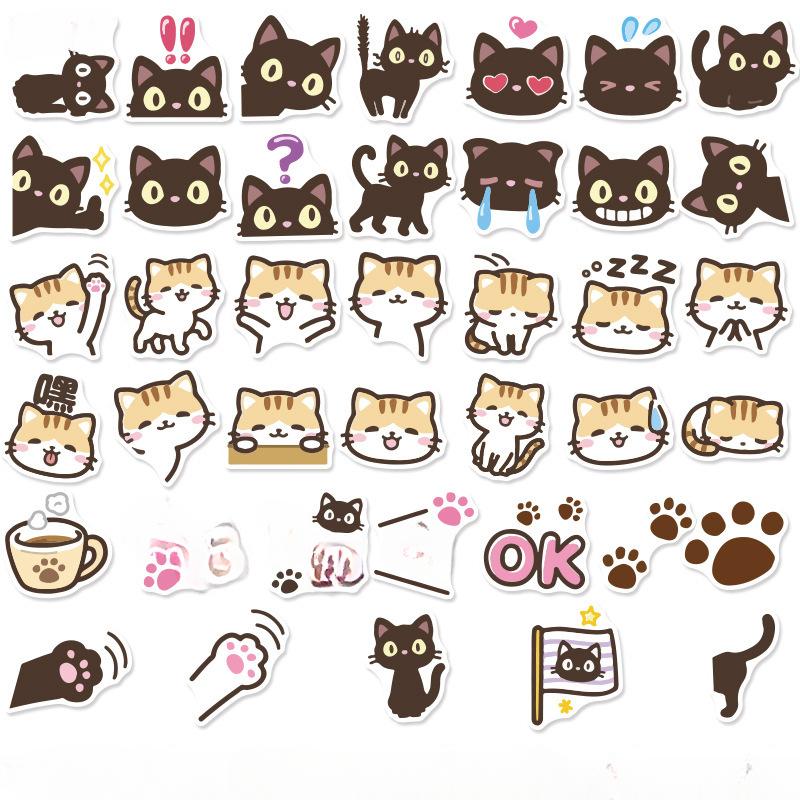 !!

?

ZZZ

嘿

OK