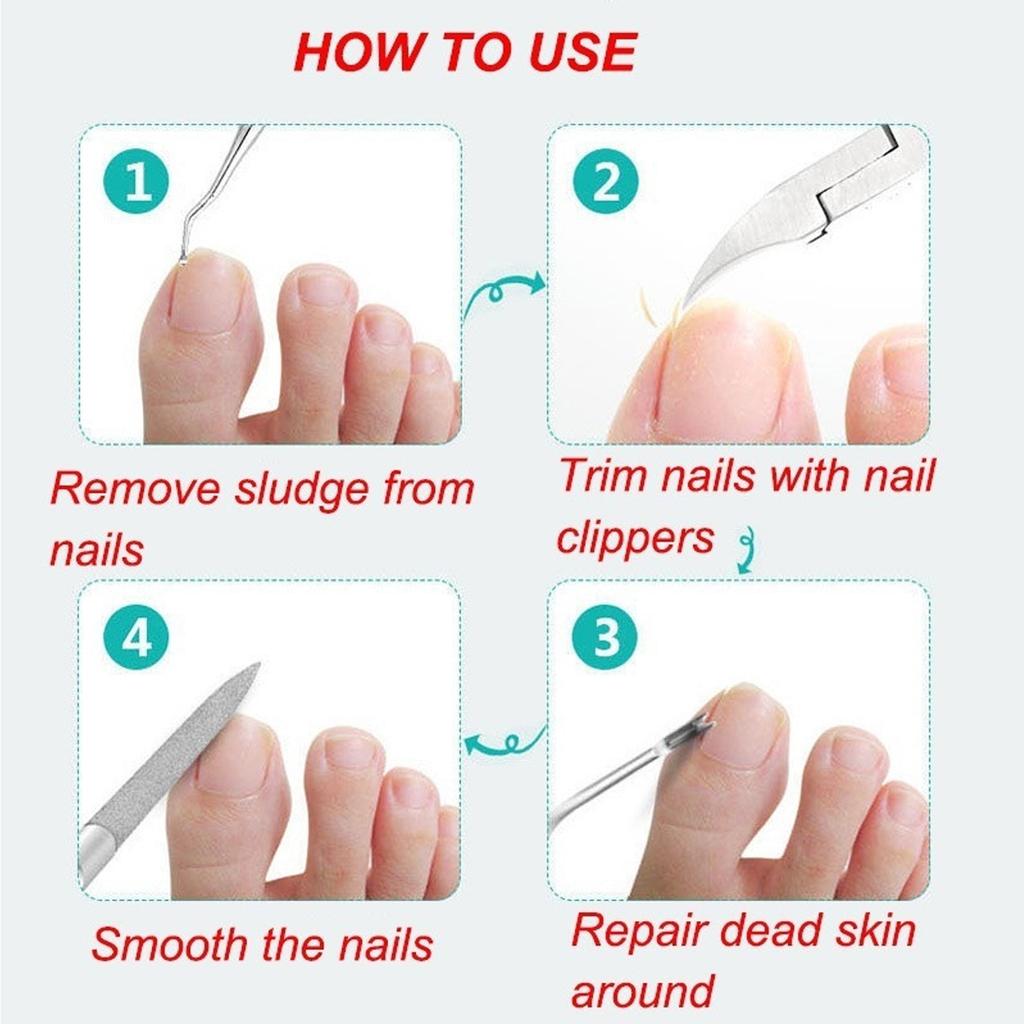 HOW TO USE

1

Remove sludge from nails

2

Trim nails with nail clippers

3

Repair dead skin around

4

Smooth the nails