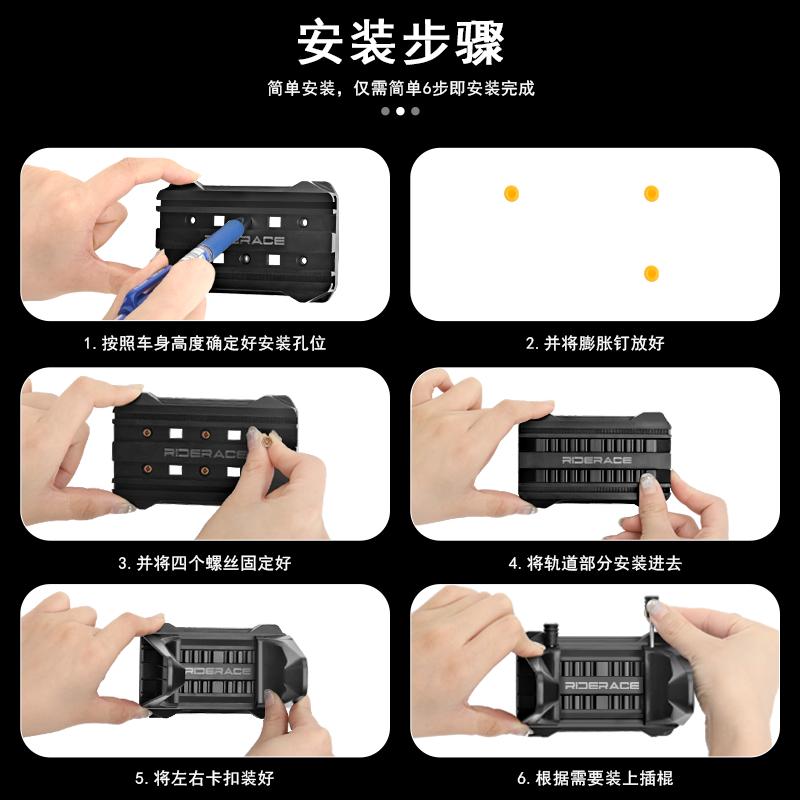 安装步骤

简单安装，仅需简单6步即安装完成

RIDERACE

1. 按照车身高度确定好安装孔位

2. 并将膨胀钉放好

RIDERACE

3. 并将四个螺丝固定好

RIDERACE

4. 将轨道部分安装进去

RIDERACE

5. 将左右卡扣装好

RIDERACE

6. 根据需要装上插棍