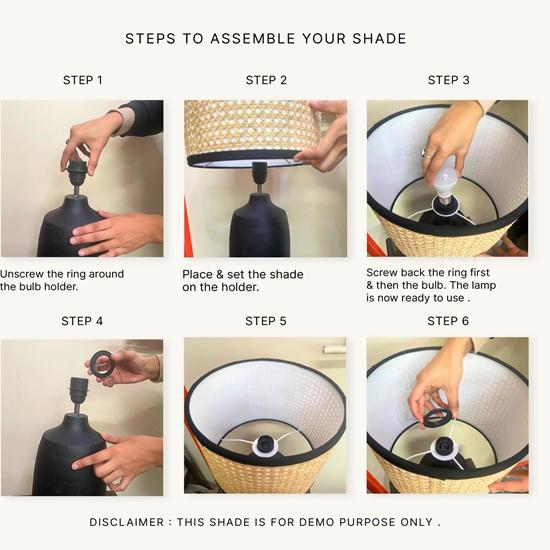 STEPS TO ASSEMBLE YOUR SHADE

STEP 1

Unscrew the ring around the bulb holder.

STEP 2

Place & set the shade on the holder.

STEP 3

Screw back the ring first & then the bulb. The lamp is now ready to use .

STEP 4

STEP 5

STEP 6

DISCLAIMER : THIS SHADE IS FOR DEMO PURPOSE ONLY .