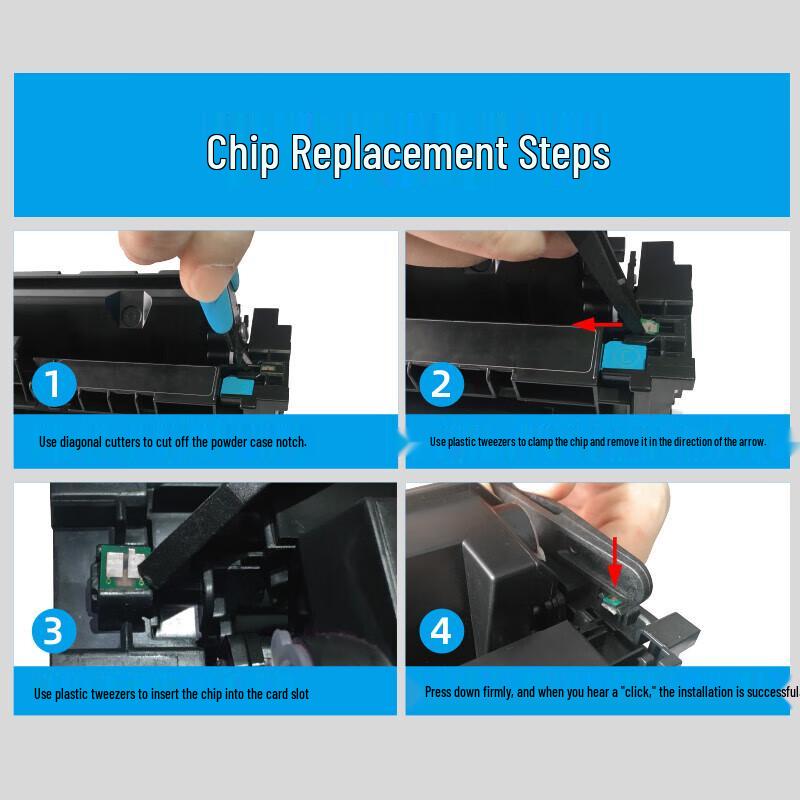 Chip Replacement Steps

1

Use diagonal cutters to cut off the powder case notch.

2

Use plastic tweezers to clamp the chip and remove it in the direction of the arrow.

3

Use plastic tweezers to insert the chip into the card slot

4

Press down firmly, and when you hear a "click," the installation is successful