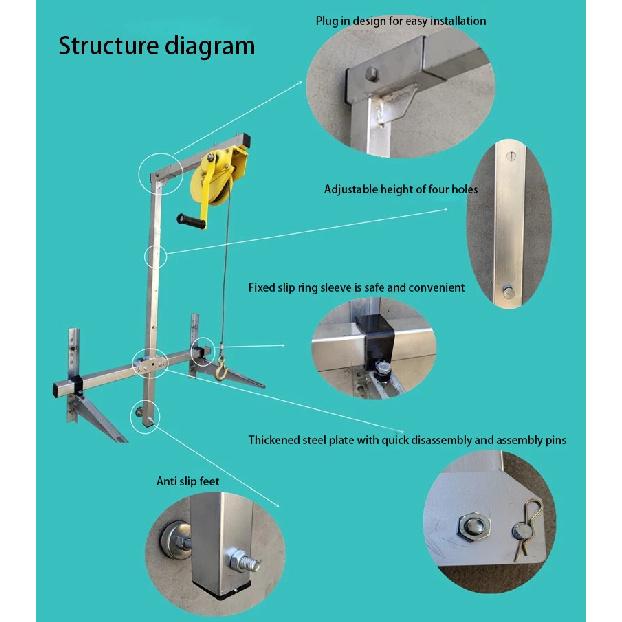 Structure diagram

Plug in design for easy installation

Adjustable height of four holes

Fixed slip ring sleeve is safe and convenient

Thickened steel plate with quick disassembly and assembly pins

Anti slip feet