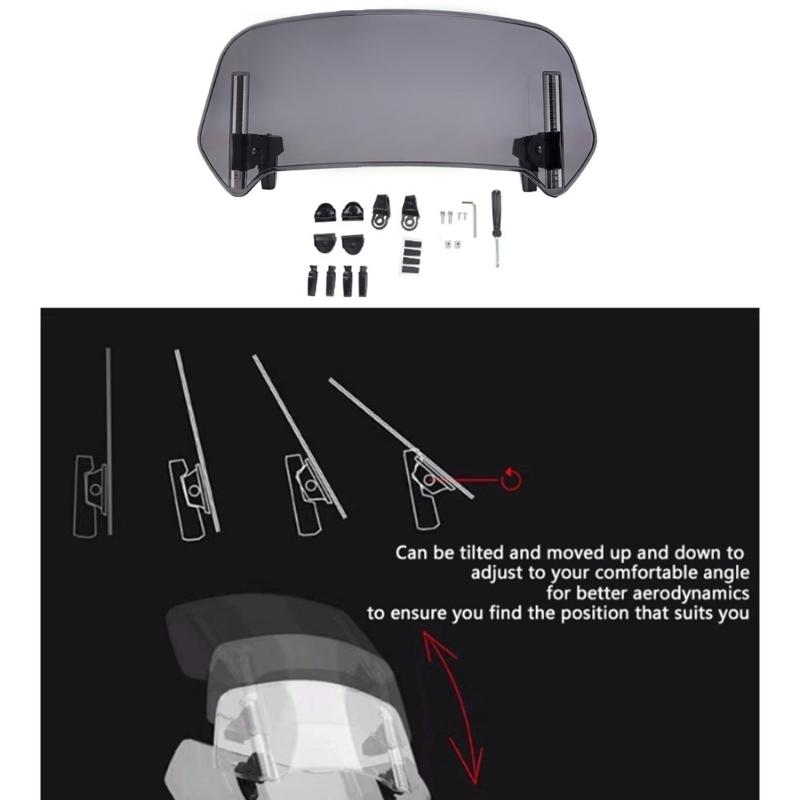 Can be tilted and moved up and down to
adjust to your comfortable angle
for better aerodynamics
to ensure you find the position that suits you