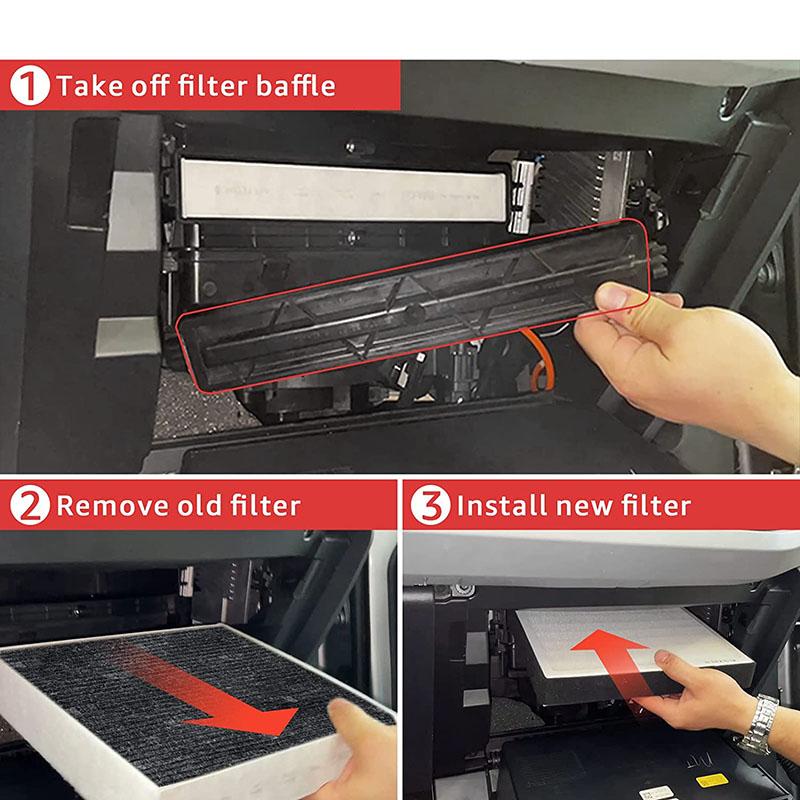 1 Take off filter baffle

2 Remove old filter

3 Install new filter