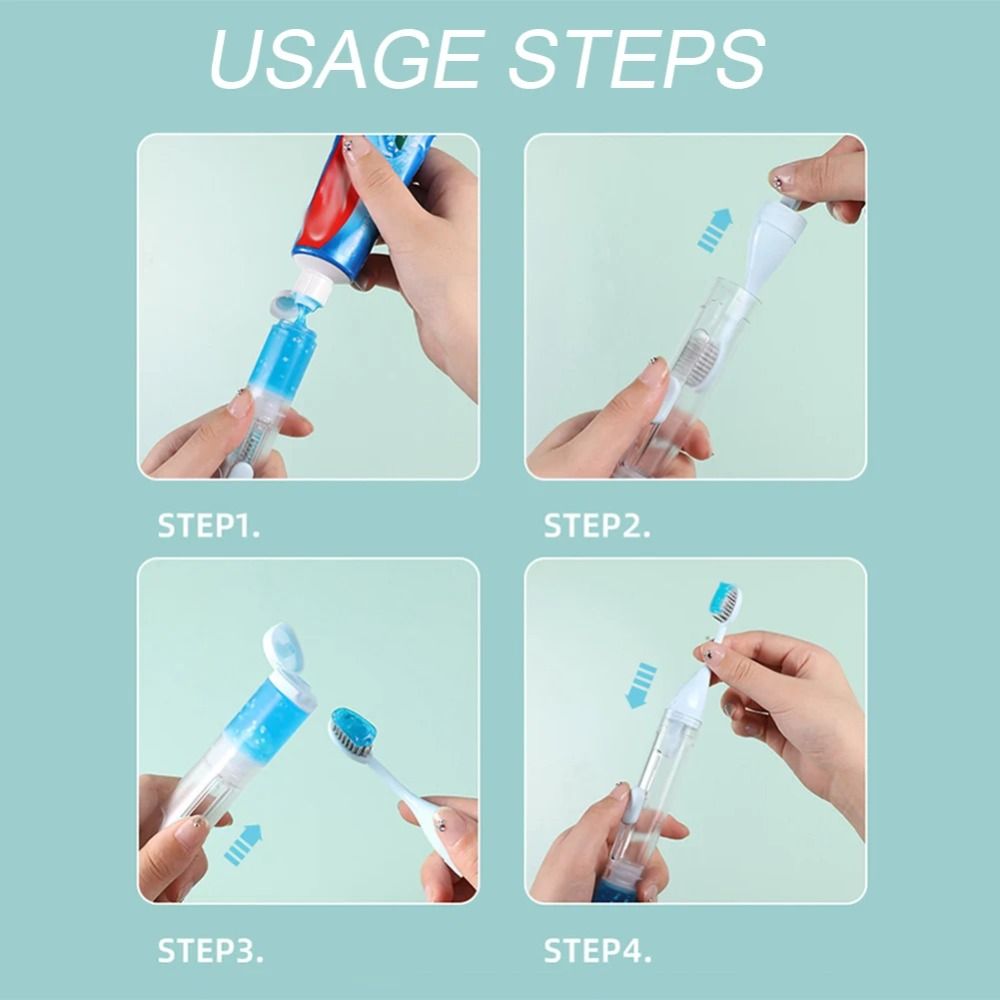 USAGE STEPS

STEP1.

STEP2.

STEP3.

STEP4.