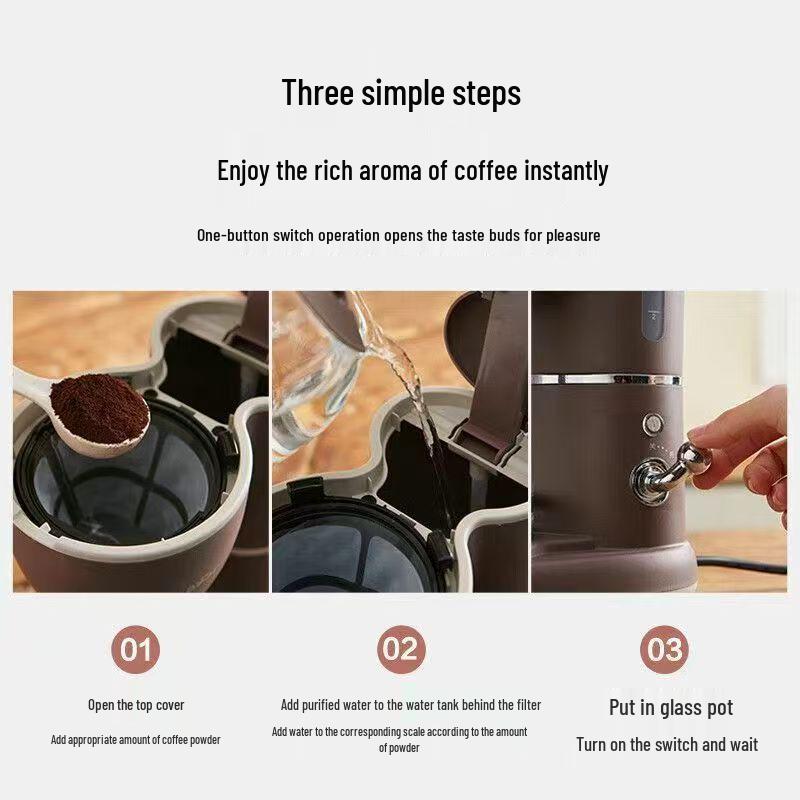 Three simple steps

Enjoy the rich aroma of coffee instantly

One-button switch operation opens the taste buds for pleasure

01

Open the top cover

Add appropriate amount of coffee powder

02

Add purified water to the water tank behind the filter

Add water to the corresponding scale according to the amount of powder

03

Put in glass pot

Turn on the switch and wait