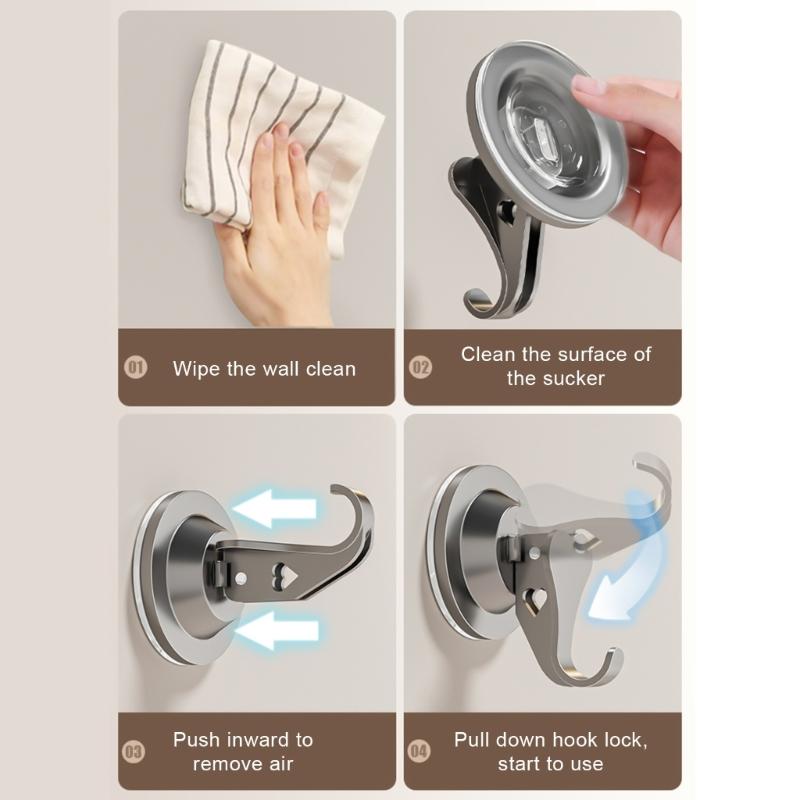 01 Wipe the wall clean

02 Clean the surface of the sucker

03 Push inward to remove air

04 Pull down hook lock, start to use