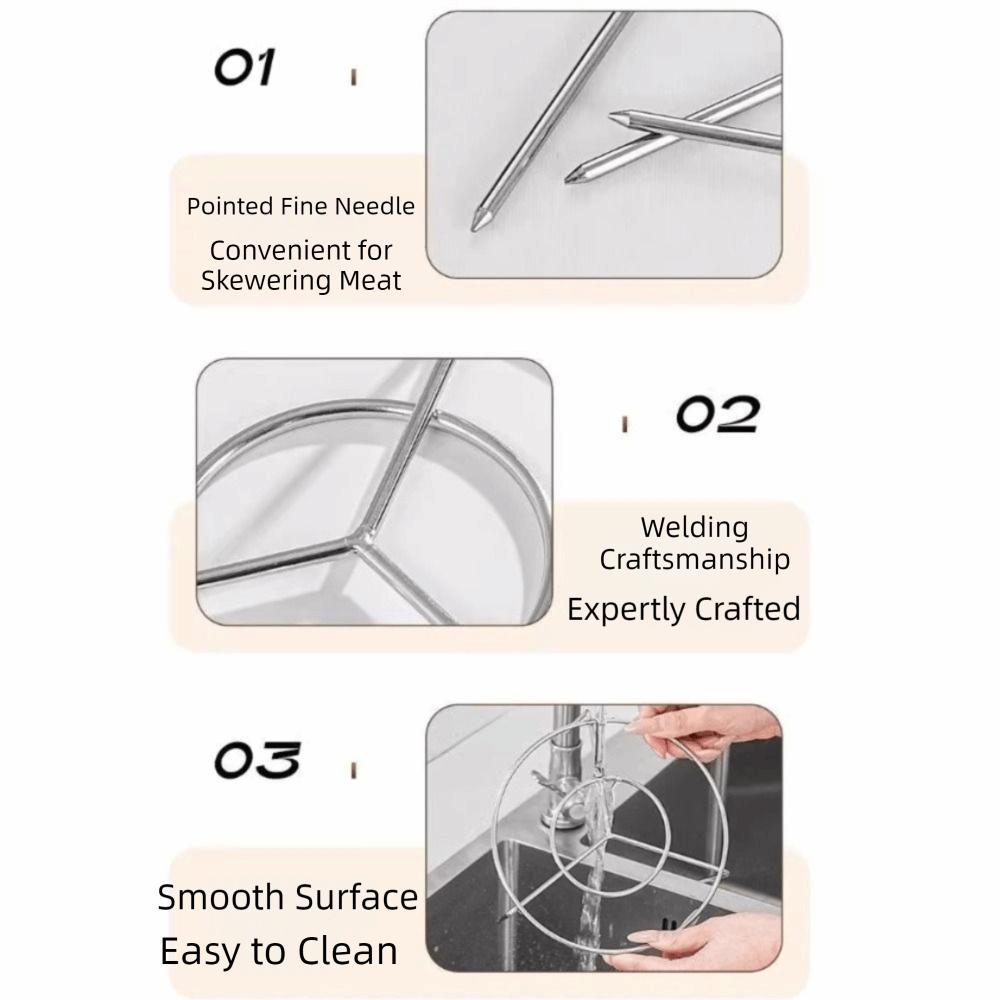 01

Pointed Fine Needle

Convenient for Skewering Meat

02

Welding Craftsmanship

Expertly Crafted

03

Smooth Surface

Easy to Clean