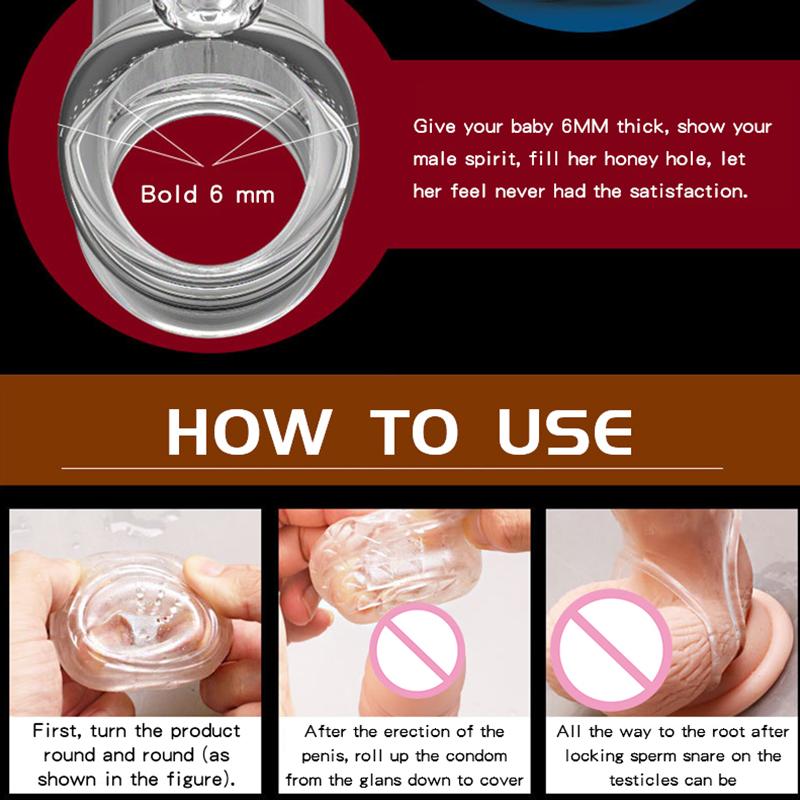 Bold 6 mm

Give your baby 6MM thick, show your male spirit, fill her honey hole, let her feel never had the satisfaction.

HOW TO USE

First, turn the product round and round (as shown in the figure).

After the erection of the penis, roll up the condom from the glans down to cover

All the way to the root after locking sperm snare on the testicles can be