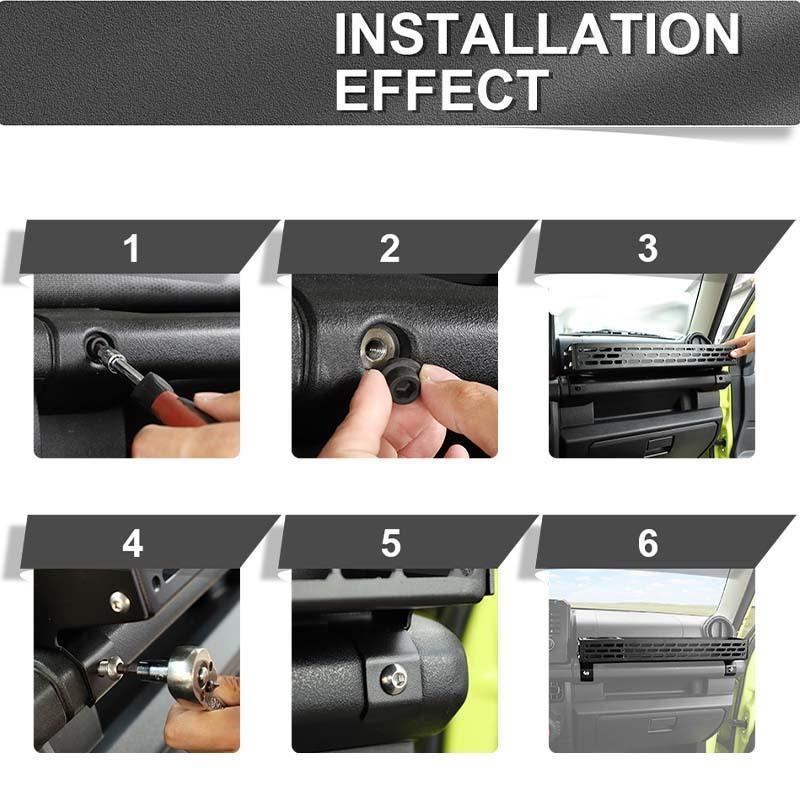 INSTALLATION EFFECT

1

2

3

4

5

6