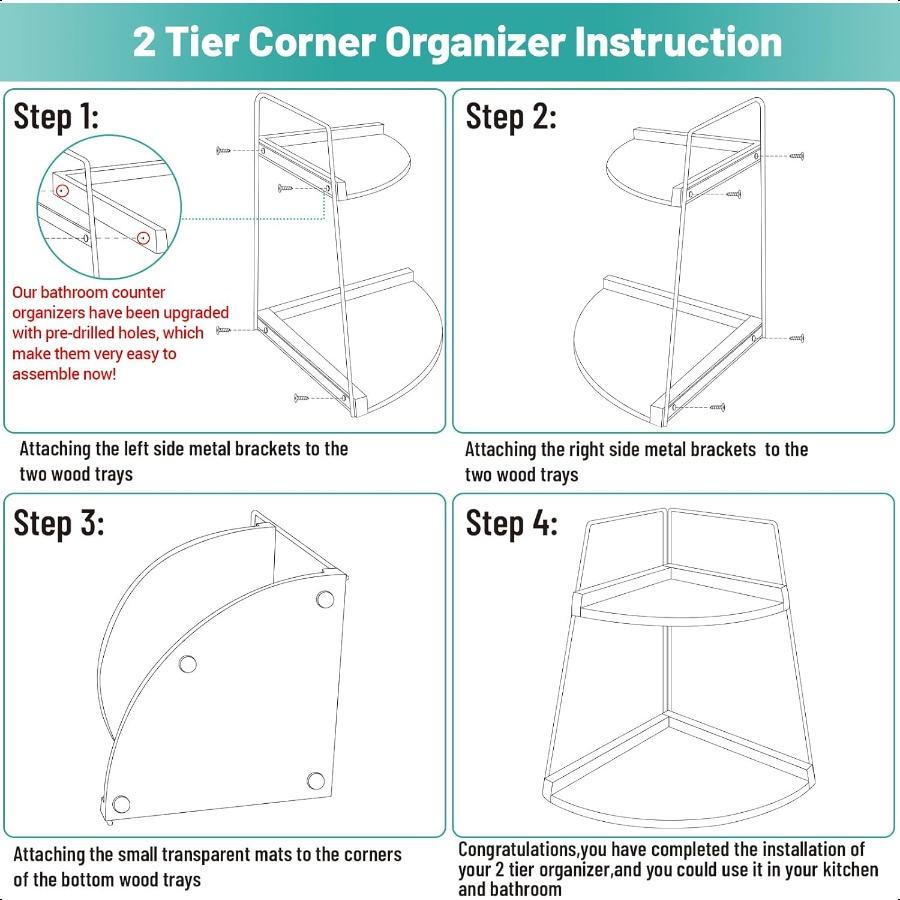 2 Tier Corner Organizer Instruction

Step 1:

Our bathroom counter organizers have been upgraded with pre-drilled holes, which make them very easy to assemble now!

Attaching the left side metal brackets to the two wood trays

Step 2:

Attaching the right side metal brackets to the two wood trays

Step 3:

Attaching the small transparent mats to the corners of the bottom wood trays

Step 4:

Congratulations,you have completed the installation of your 2 tier organizer,and you could use it in your kitchen and bathroom