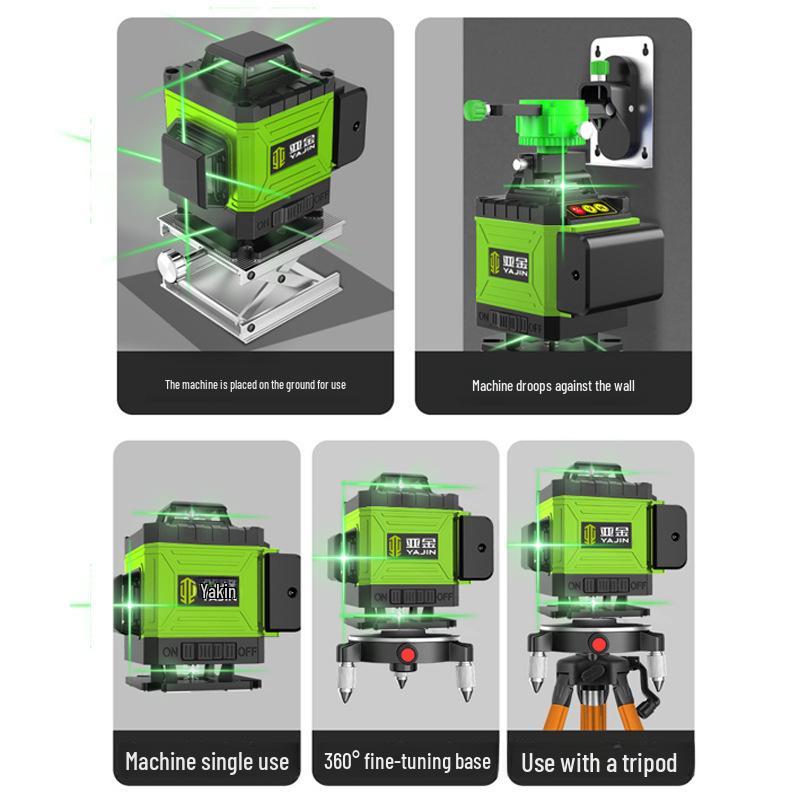 亚金
YAJIN
ON OFF

The machine is placed on the ground for use

亚金
YAJIN
ON OFF

Machine droops against the wall

Yakin
ON OFF

Machine single use

亚金
YAJIN
ON OFF

360° fine-tuning base

亚金
YAJIN
ON OFF

Use with a tripod