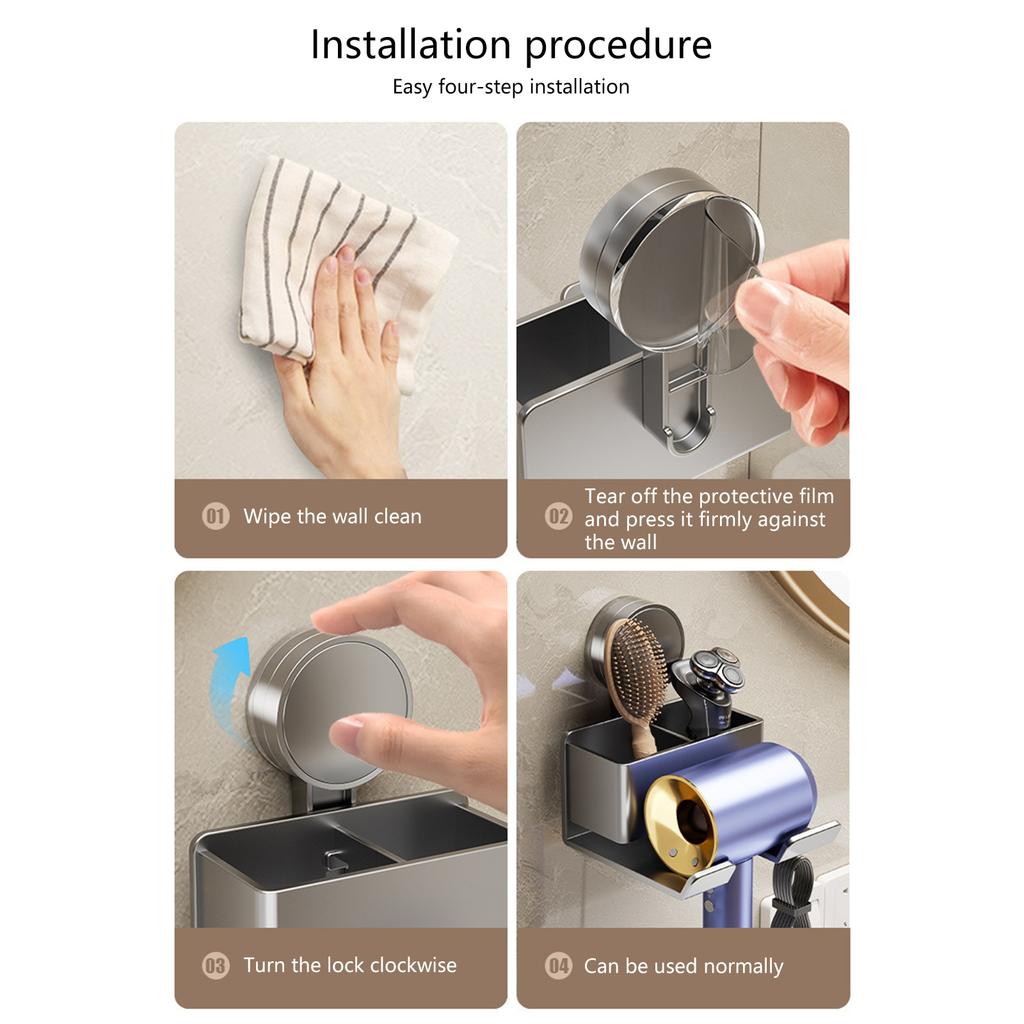 Installation procedure
Easy four-step installation

01 Wipe the wall clean

02 Tear off the protective film and press it firmly against the wall

03 Turn the lock clockwise

04 Can be used normally