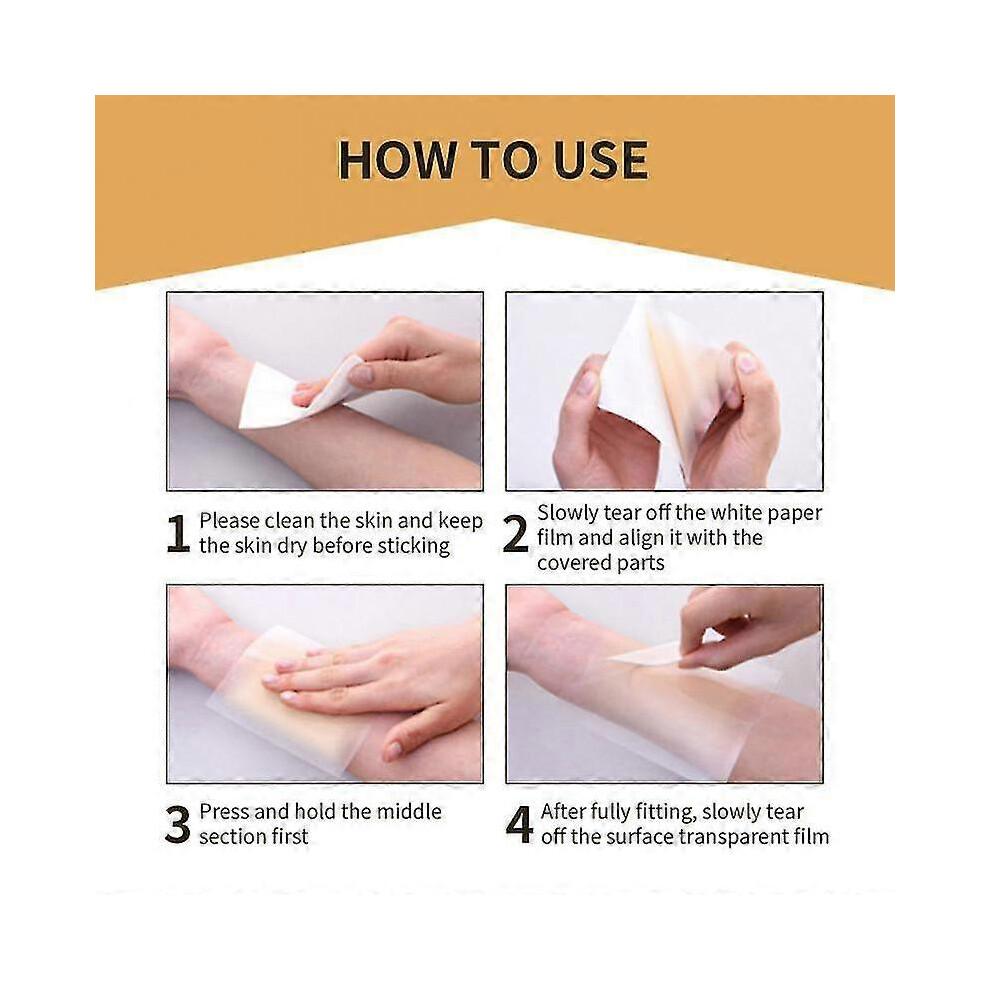 HOW TO USE

1 Please clean the skin and keep the skin dry before sticking

2 Slowly tear off the white paper film and align it with the covered parts

3 Press and hold the middle section first

4 After fully fitting, slowly tear off the surface transparent film