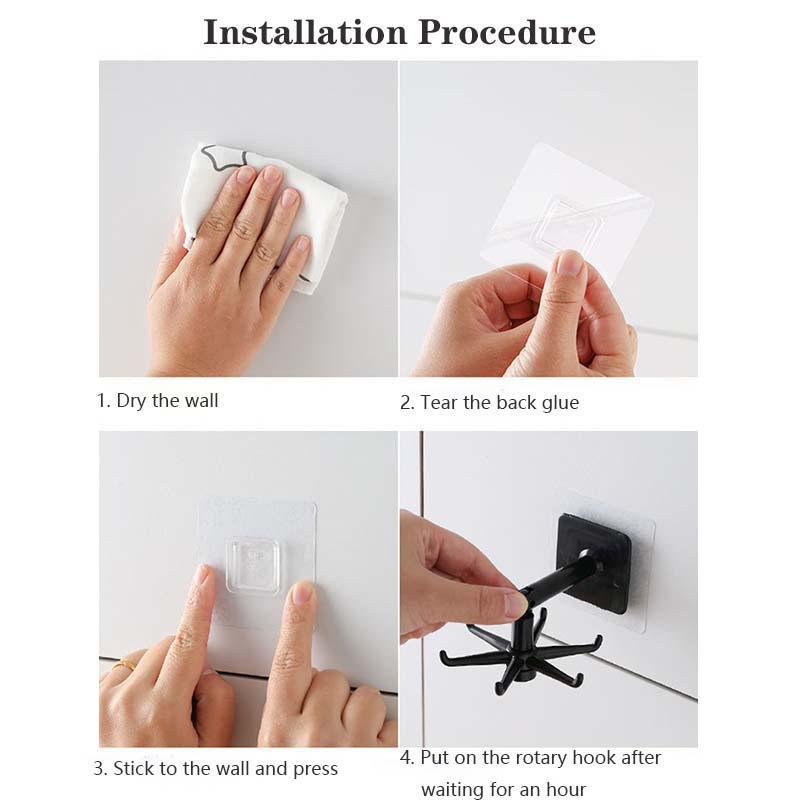 Installation Procedure

1. Dry the wall

2. Tear the back glue

3. Stick to the wall and press

4. Put on the rotary hook after waiting for an hour