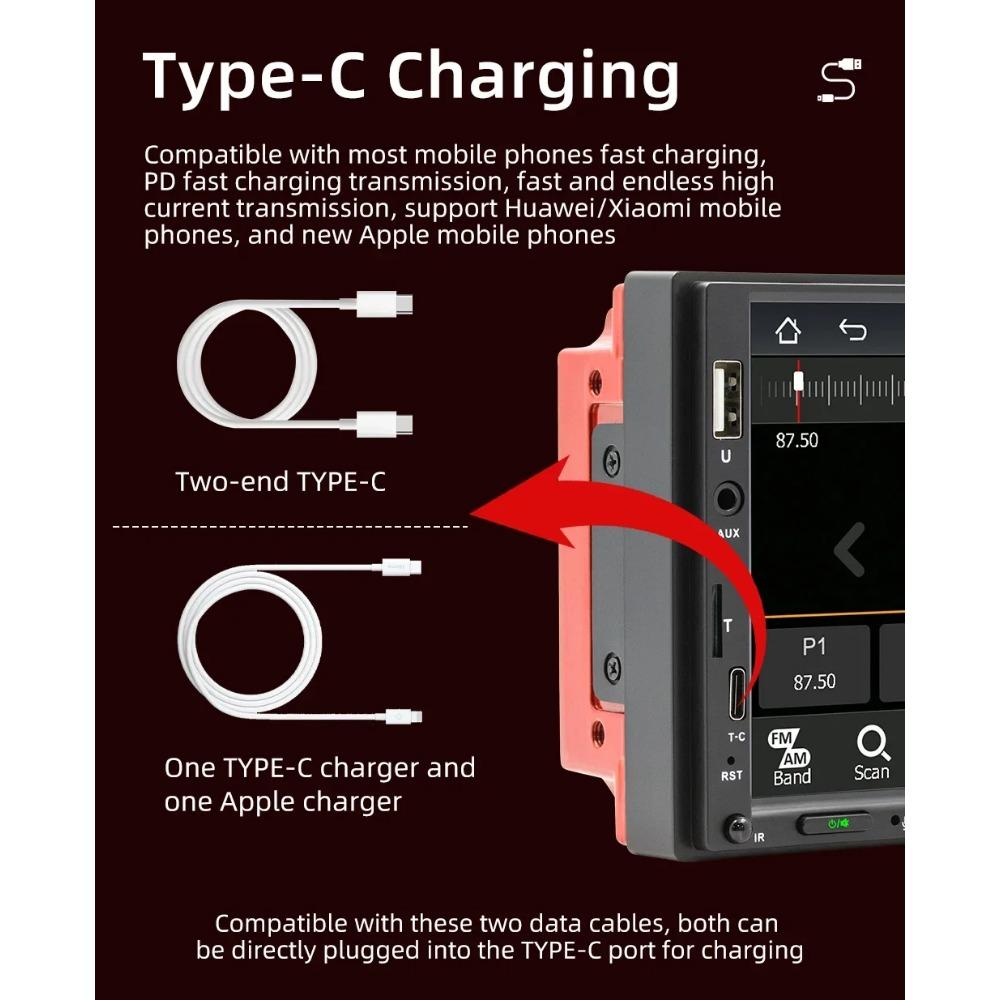 Type-C Charging

Compatible with most mobile phones fast charging, PD fast charging transmission, fast and endless high current transmission, support Huawei/Xiaomi mobile phones, and new Apple mobile phones

Two-end TYPE-C

One TYPE-C charger and one Apple charger

U

AUX

T

T-C

RST

IR

87.50

P1

87.50

FM AM Band

Scan

Compatible with these two data cables, both can be directly plugged into the TYPE-C port for charging