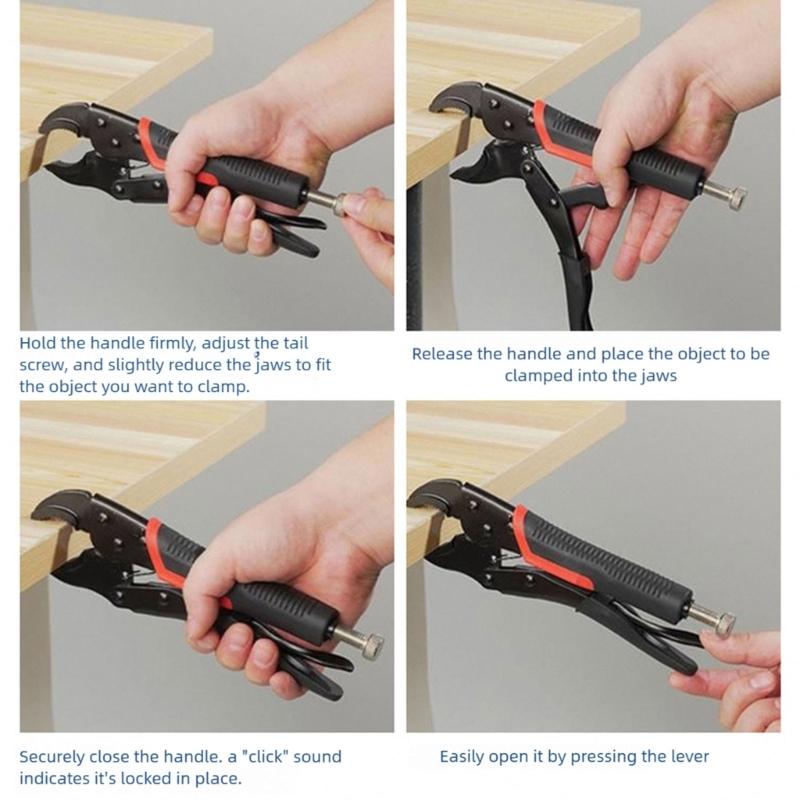 Hold the handle firmly, adjust the tail screw, and slightly reduce the jaws to fit the object you want to clamp.

Release the handle and place the object to be clamped into the jaws

Securely close the handle. a "click" sound indicates it's locked in place.

Easily open it by pressing the lever