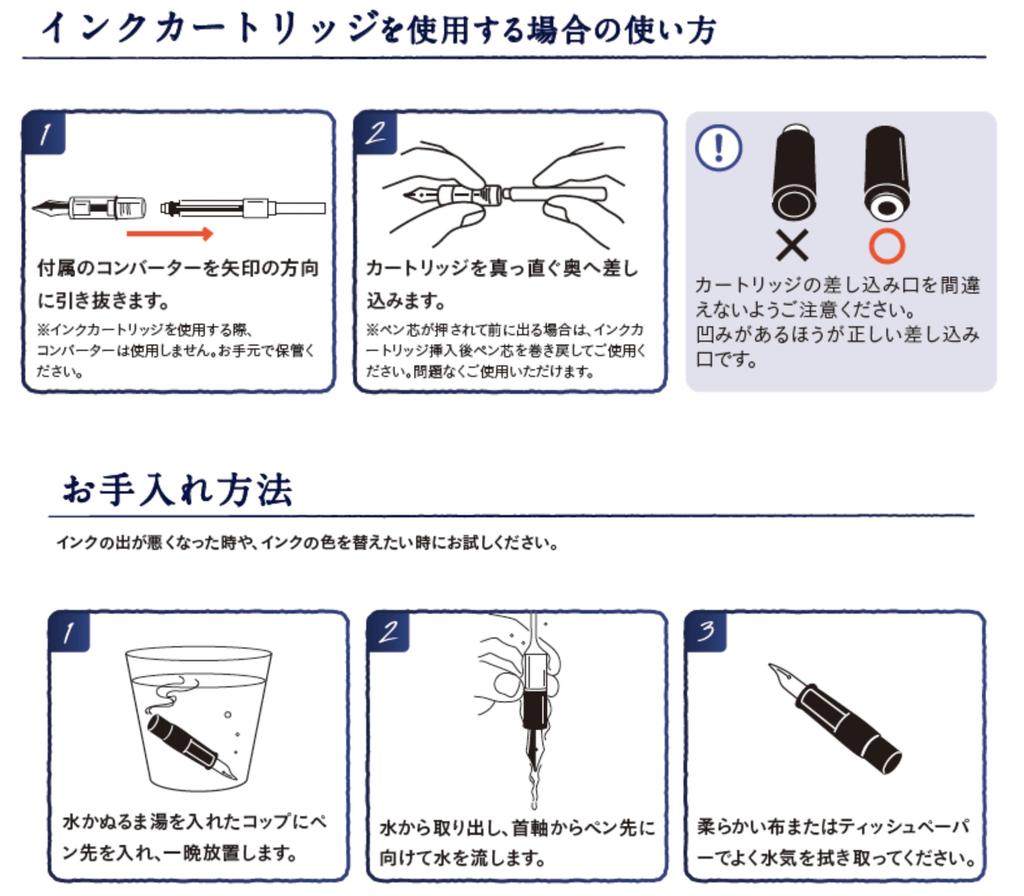 インクカートリッジを使用する場合の使い方

1

付属のコンバーターを矢印の方向に引き抜きます。
※インクカートリッジを使用する際、コンバーターは使用しません。お手元で保管ください。

2

カートリッジを真っ直ぐ奥へ差し込みます。
※ペン芯が押されて前に出る場合は、インクカートリッジ挿入後ペン芯を巻き戻してご使用ください。問題なくご使用いただけます。

!

×

○

カートリッジの差し込み口を間違えないようご注意ください。
凹みがあるほうが正しい差し込み口です。

お手入れ方法

インクの出が悪くなった時や、インクの色を替えたい時にお試しください。

1

水かぬるま湯を入れたコップにペン先を入れ、一晩放置します。

2

水から取り出し、首軸からペン先に向けて水を流します。

3

柔らかい布またはティッシュペーパーでよく水気を拭き取ってください。