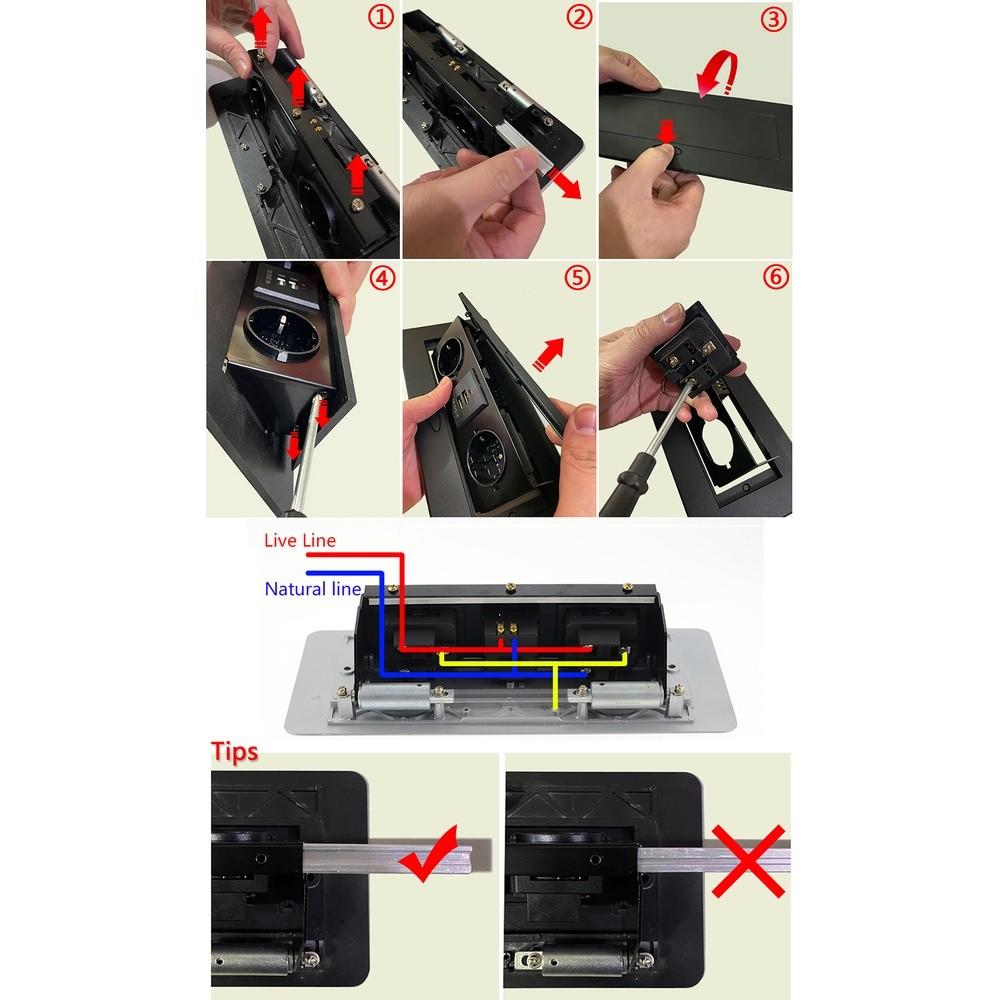 ①
②
③
④
⑤
⑥
Live Line
Natural line
Tips