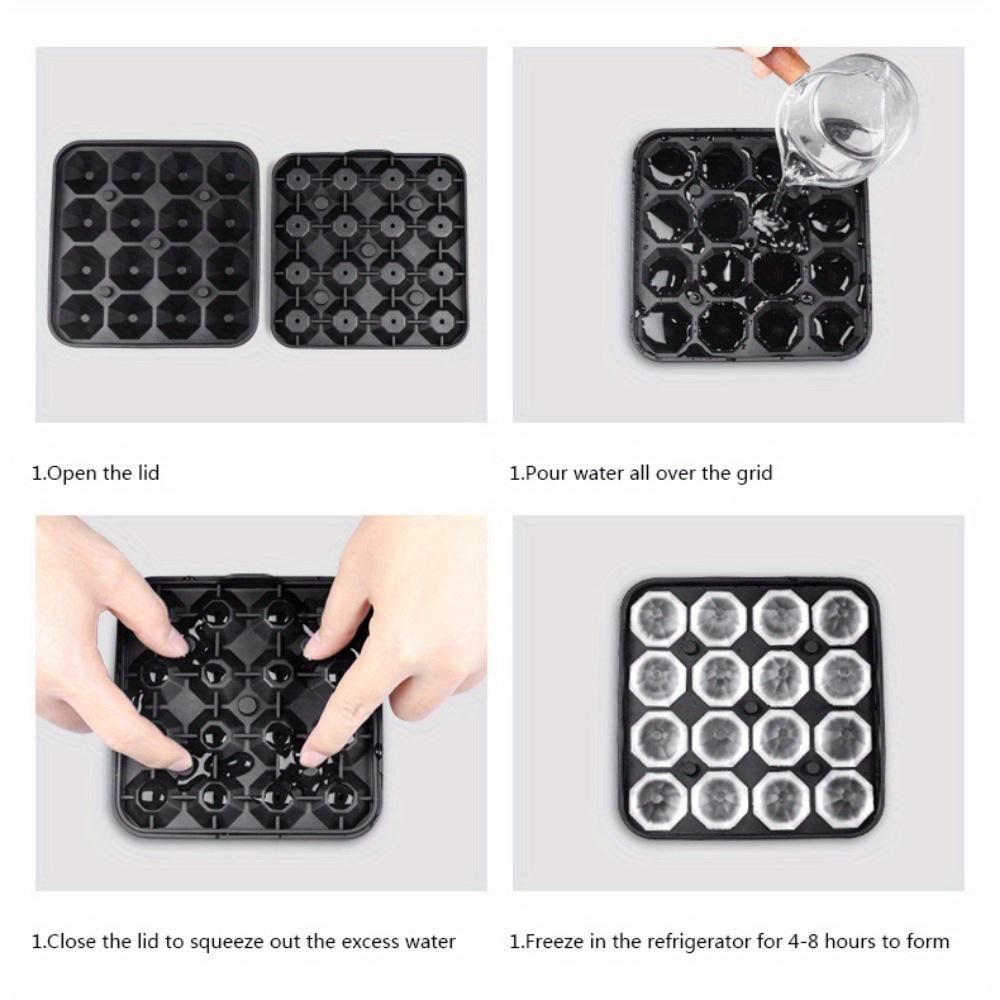 1.Open the lid

1.Pour water all over the grid

1.Close the lid to squeeze out the excess water

1.Freeze in the refrigerator for 4-8 hours to form