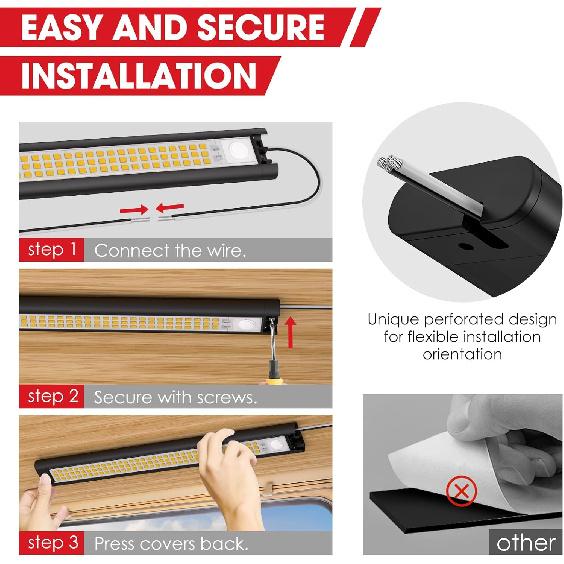 EASY AND SECURE
INSTALLATION

step 1 Connect the wire.

step 2 Secure with screws.

step 3 Press covers back.

Unique perforated design for flexible installation orientation

other