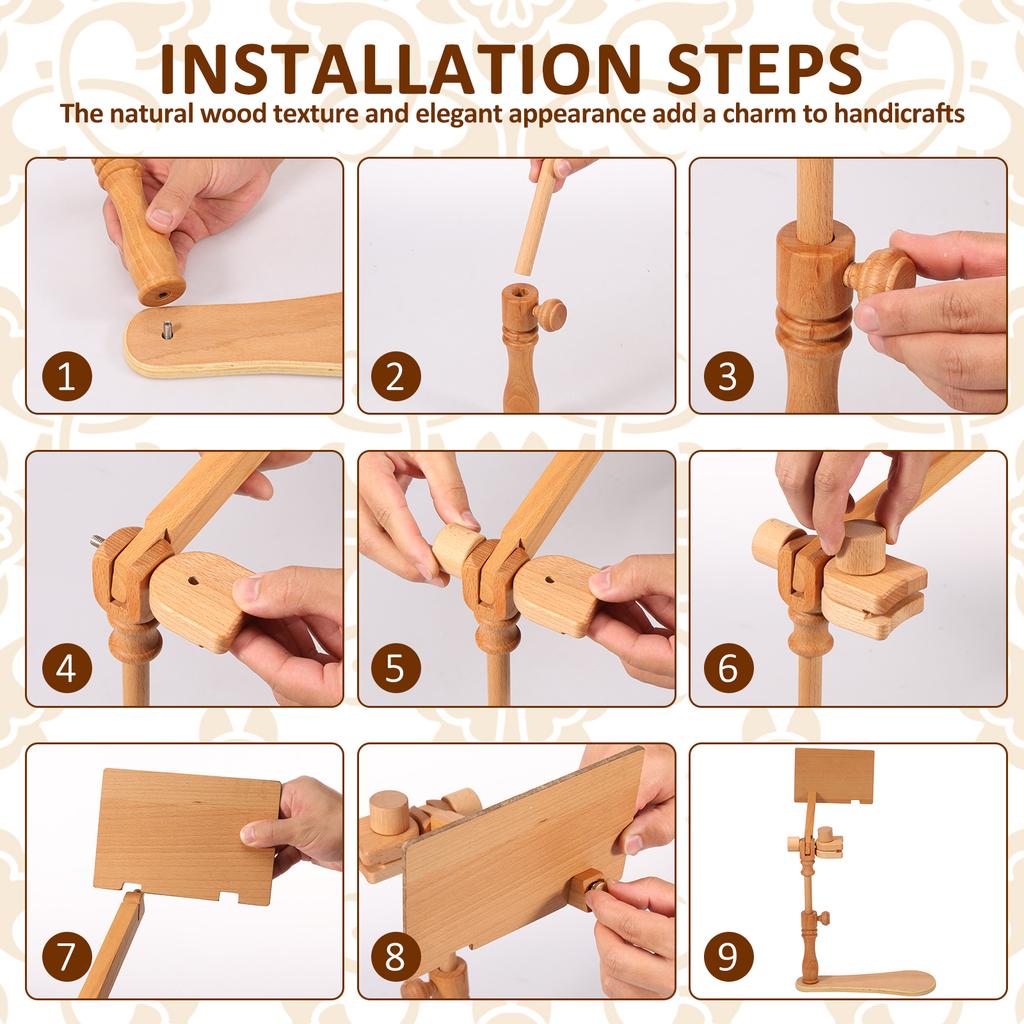 INSTALLATION STEPS
The natural wood texture and elegant appearance add a charm to handicrafts

1

2

3

4

5

6

7

8

9