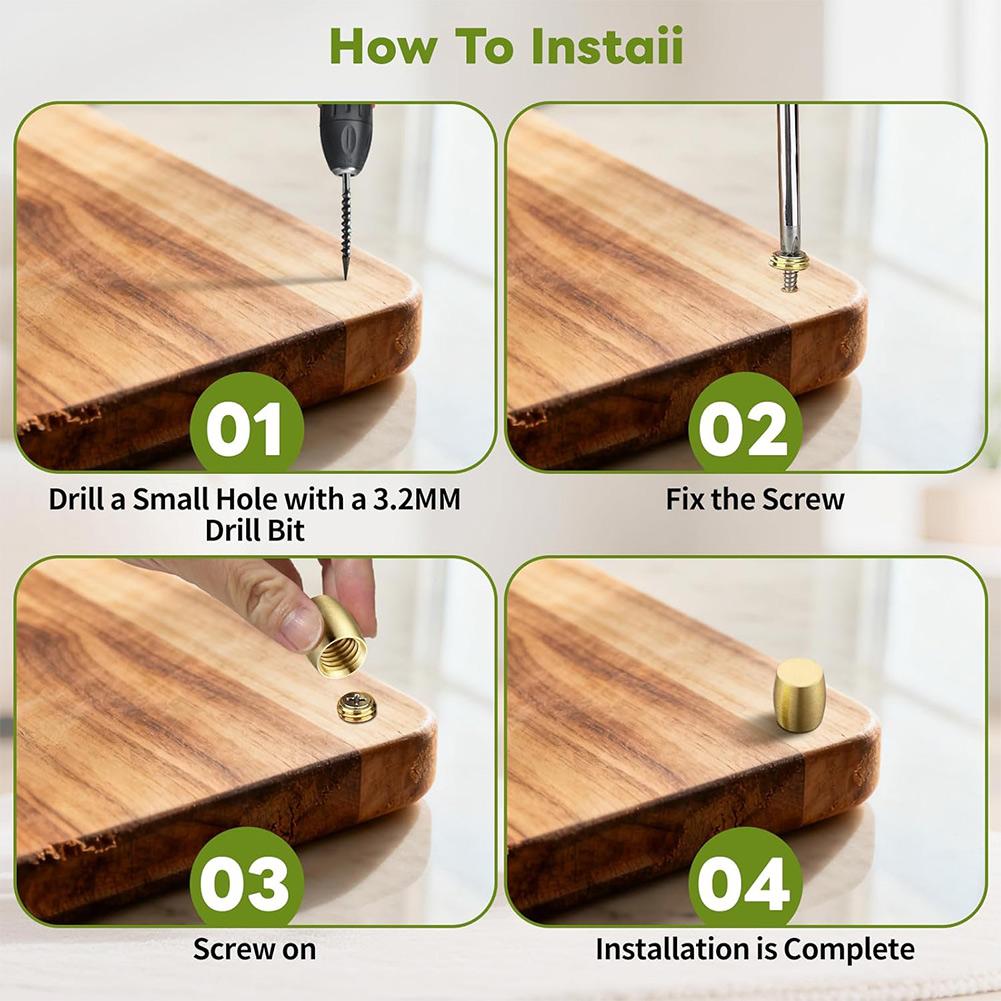 How To Instaii

01

Drill a Small Hole with a 3.2MM Drill Bit

02

Fix the Screw

03

Screw on

04

Installation is Complete