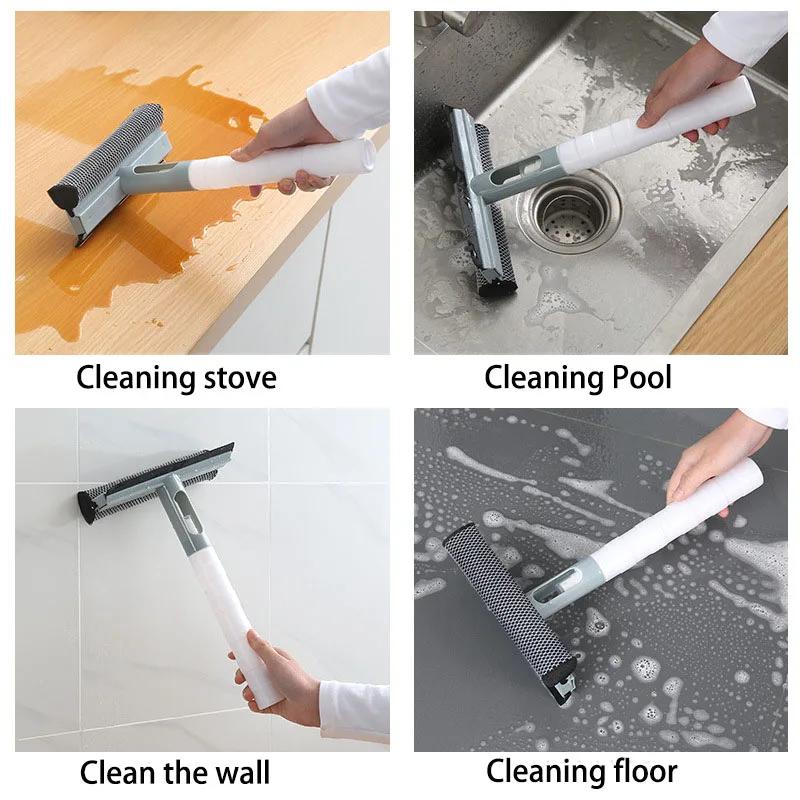 Cleaning stove

Cleaning Pool

Clean the wall

Cleaning floor