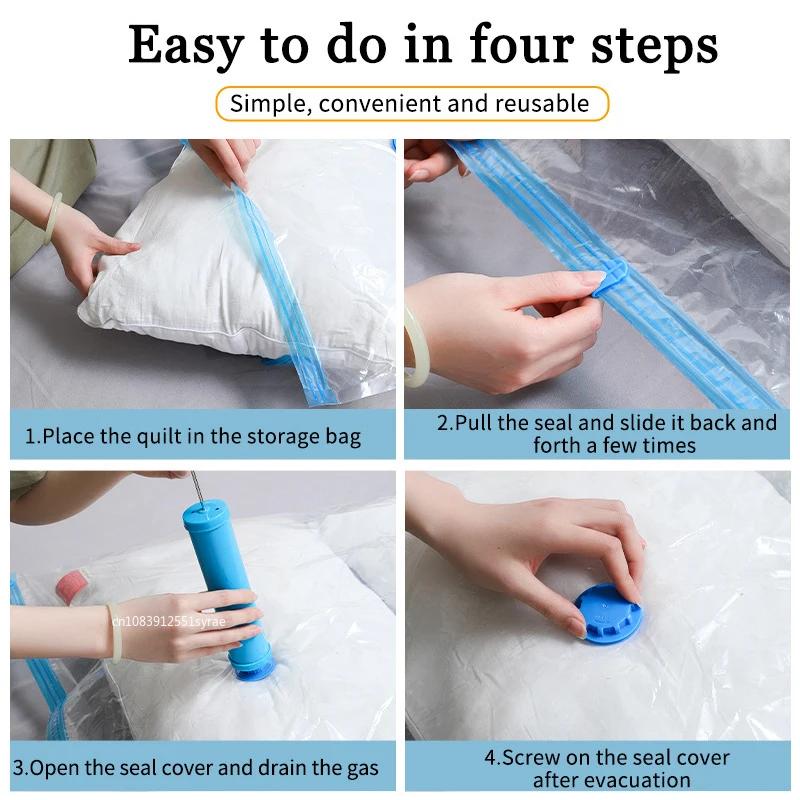 Easy to do in four steps

Simple, convenient and reusable

1.Place the quilt in the storage bag

2.Pull the seal and slide it back and forth a few times

cn1083912551syrae

3.Open the seal cover and drain the gas

4.Screw on the seal cover after evacuation