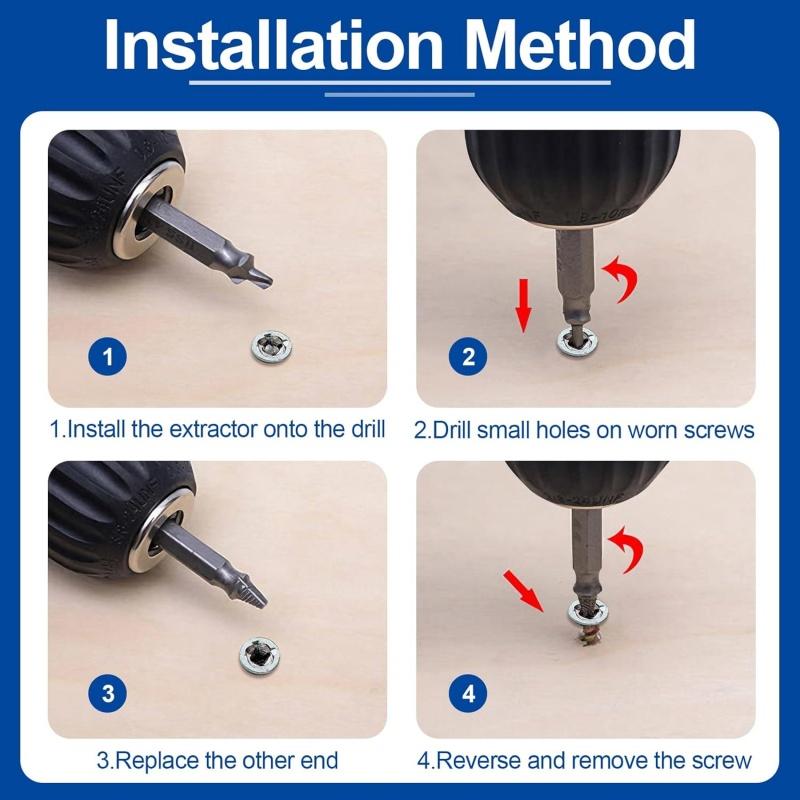 Installation Method

1

1.Install the extractor onto the drill

2

2.Drill small holes on worn screws

3

3.Replace the other end

4

4.Reverse and remove the screw