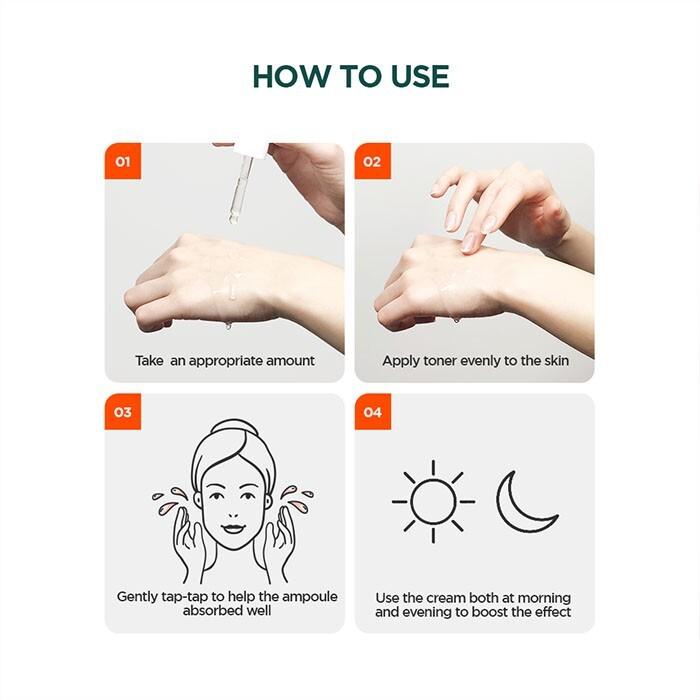 HOW TO USE

01

Take  an appropriate amount

02

Apply toner evenly to the skin

03

Gently tap-tap to help the ampoule absorbed well

04

Use the cream both at morning and evening to boost the effect