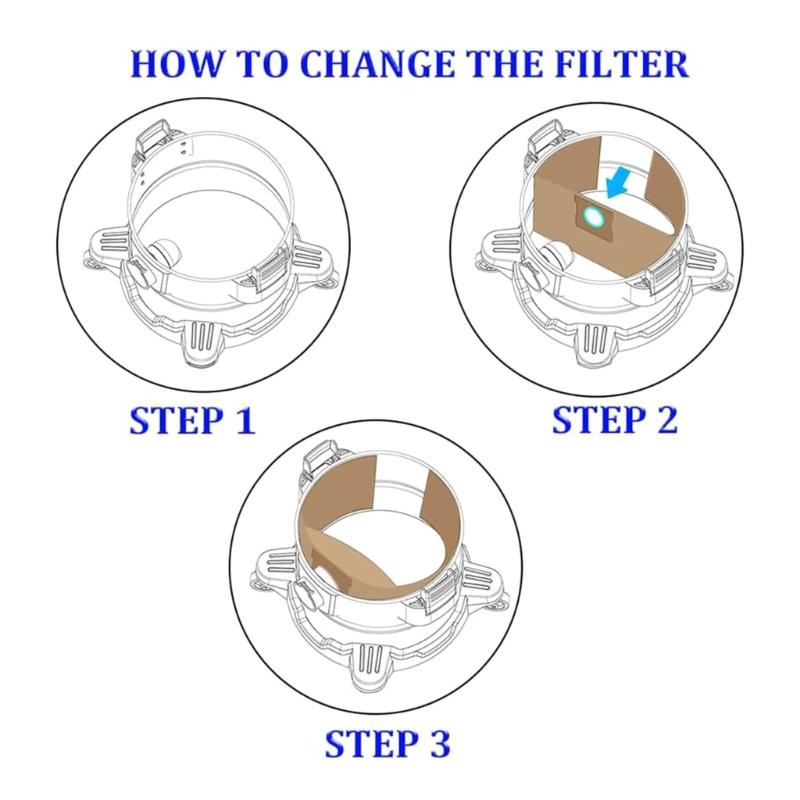 HOW TO CHANGE THE FILTER

STEP 1

STEP 2

STEP 3