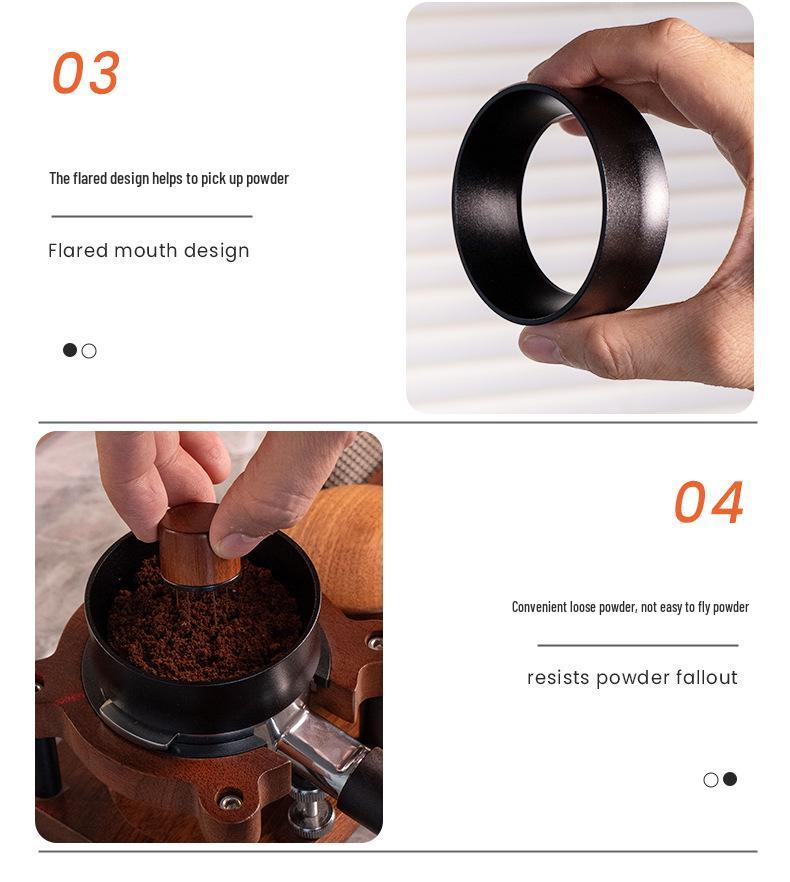 03

The flared design helps to pick up powder

Flared mouth design

04

Convenient loose powder, not easy to fly powder

resists powder fallout