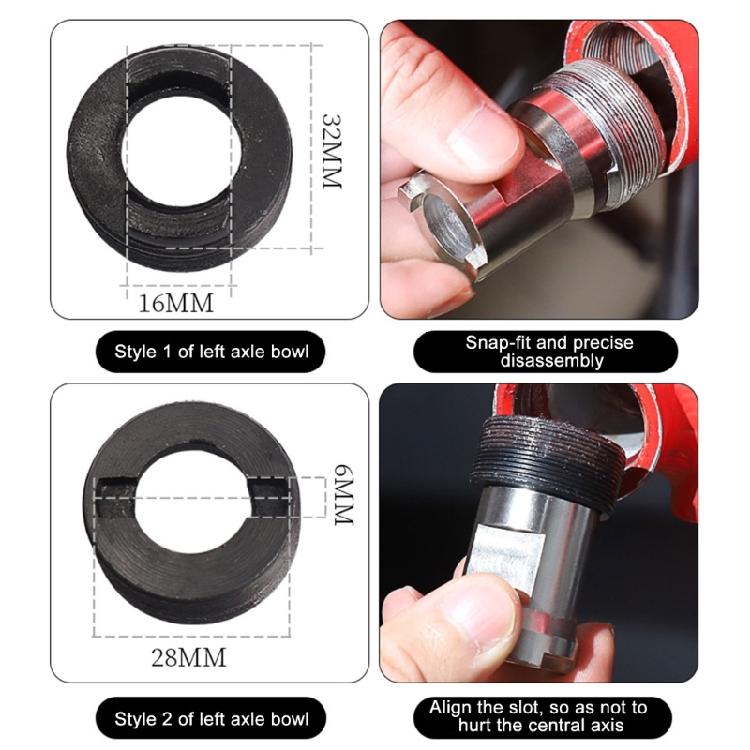 32MM

16MM

Style 1 of left axle bowl

Snap-fit and precise disassembly

6MM

28MM

Style 2 of left axle bowl

Align the slot, so as not to hurt the central axis