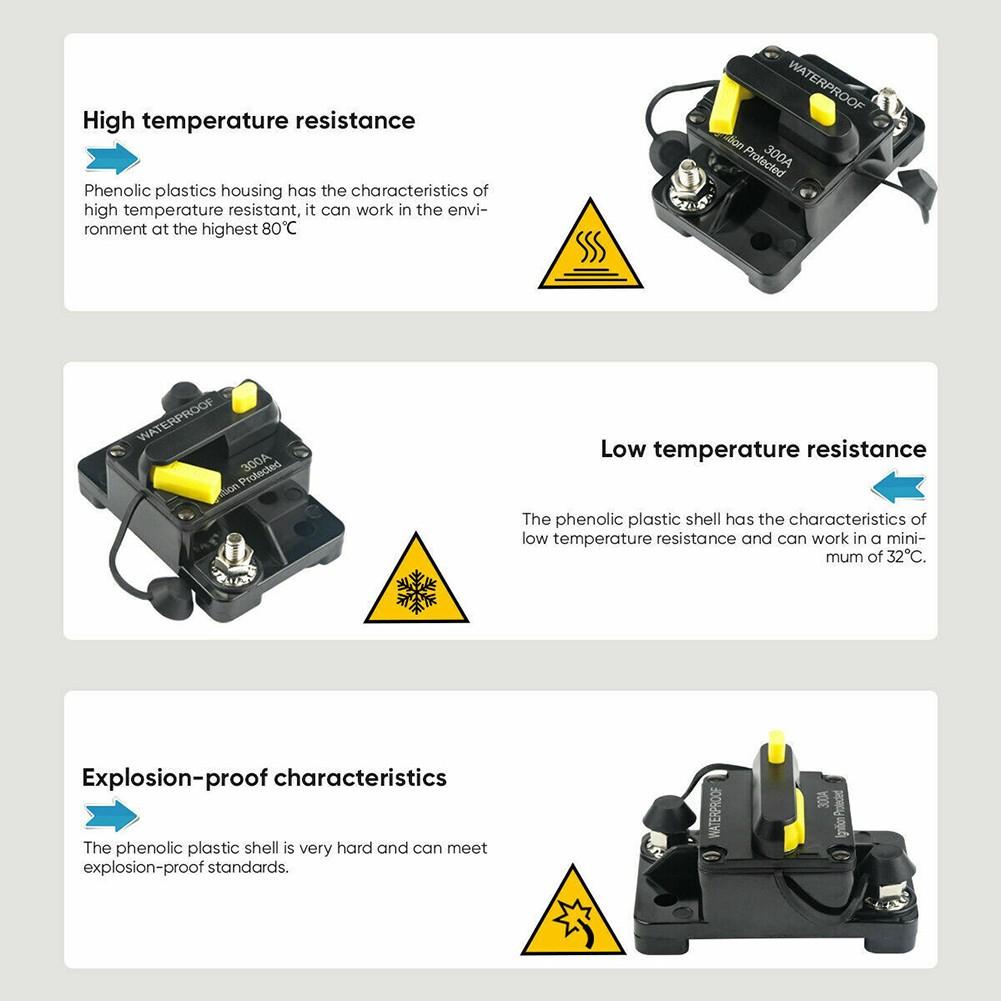 High temperature resistance

Phenolic plastics housing has the characteristics of high temperature resistant, it can work in the environment at the highest 80℃

WATERPROOF
300A
Ignition Protected

WATERPROOF
300A
Ignition Protected

Low temperature resistance

The phenolic plastic shell has the characteristics of low temperature resistance and can work in a minimum of 32℃.

Explosion-proof characteristics

The phenolic plastic shell is very hard and can meet explosion-proof standards.

WATERPROOF
300A
Ignition Protected