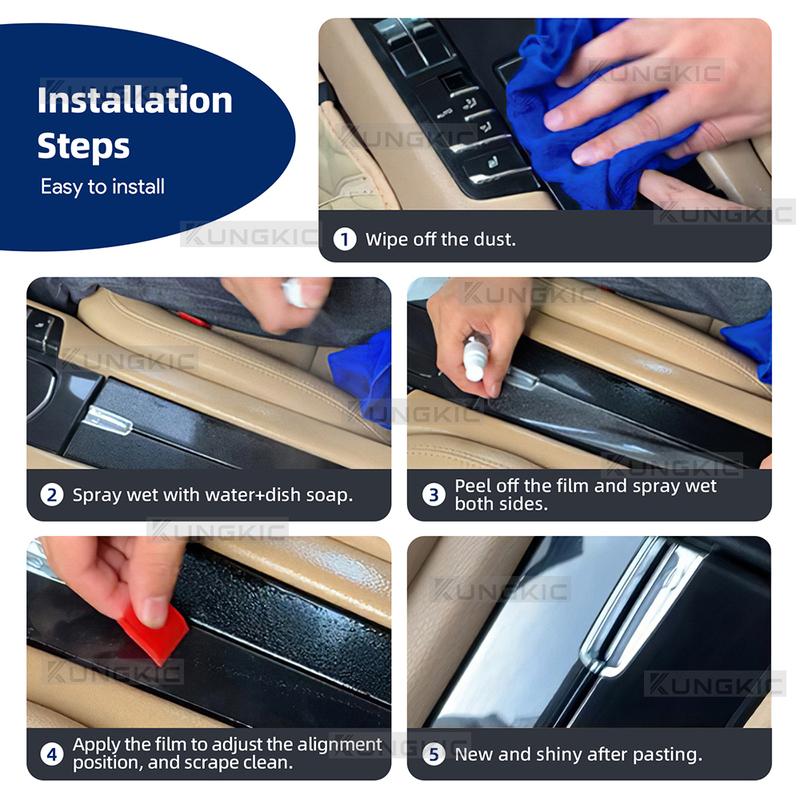 Installation Steps
Easy to install

KUNGKIC

1 Wipe off the dust.

2 Spray wet with water+dish soap.

3 Peel off the film and spray wet both sides.

4 Apply the film to adjust the alignment position, and scrape clean.

5 New and shiny after pasting.