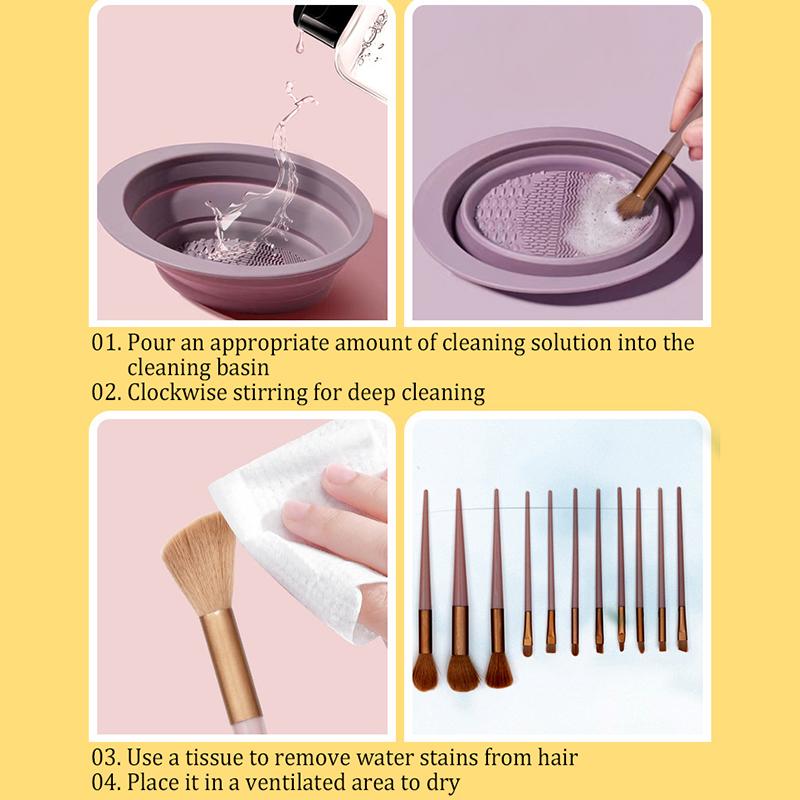 01. Pour an appropriate amount of cleaning solution into the cleaning basin
02. Clockwise stirring for deep cleaning

03. Use a tissue to remove water stains from hair
04. Place it in a ventilated area to dry