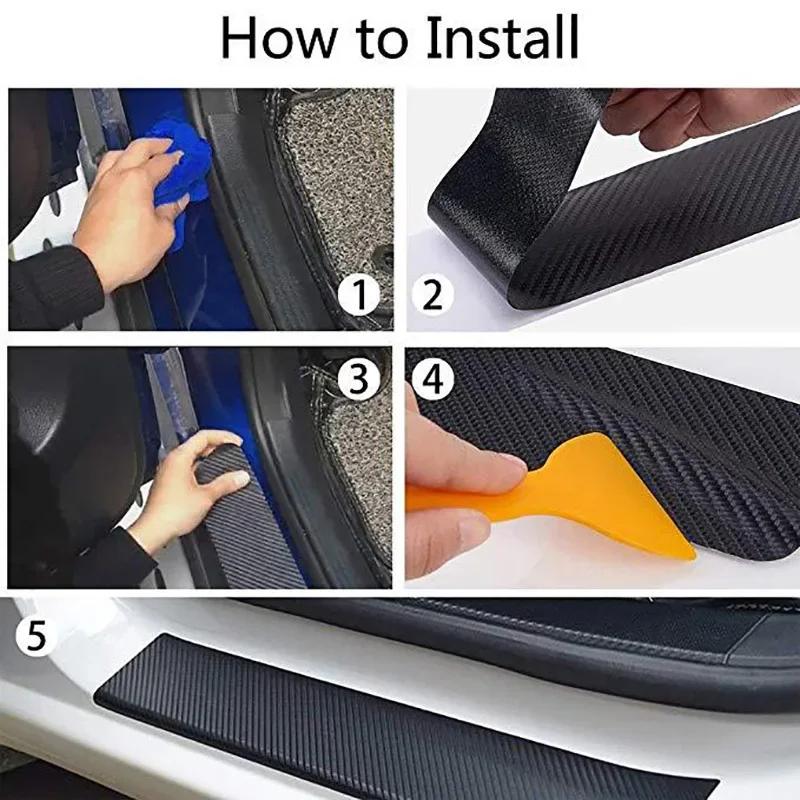 How to Install

1

2

3

4

5