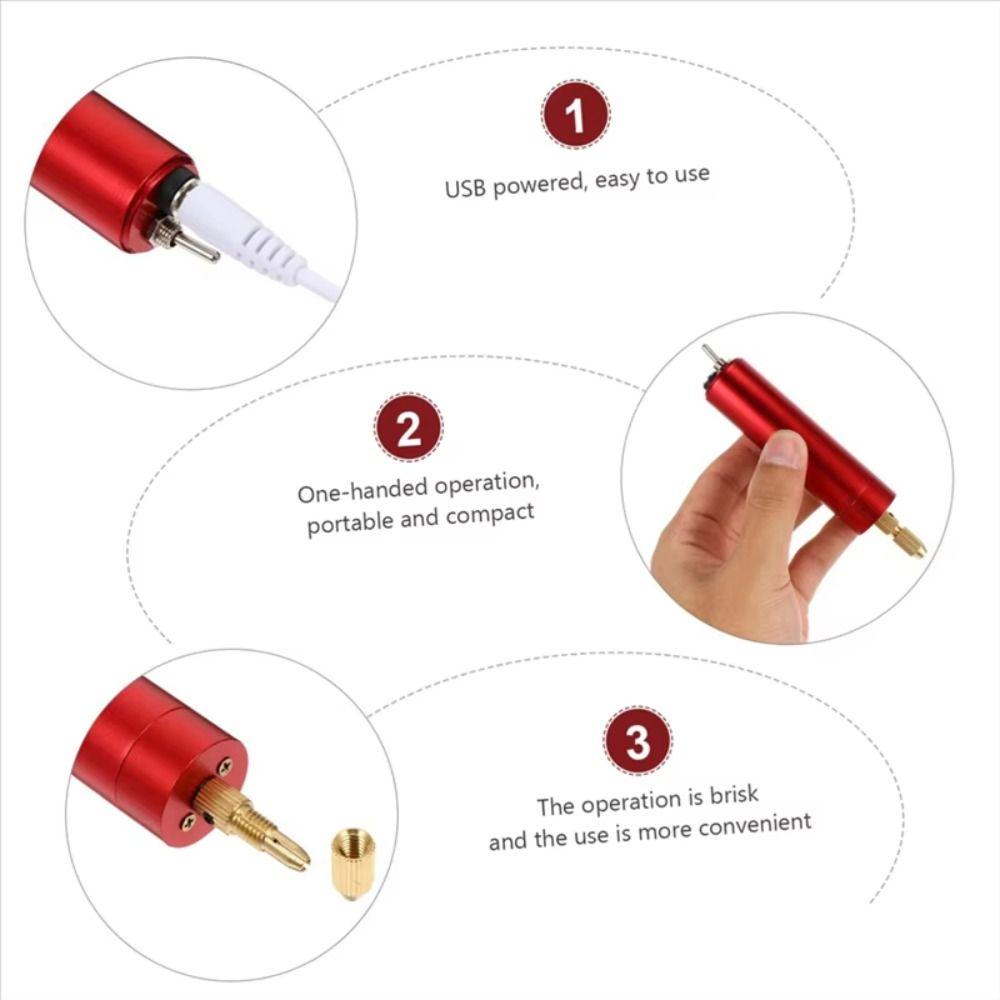 1
USB powered, easy to use

2
One-handed operation, portable and compact

3
The operation is brisk and the use is more convenient